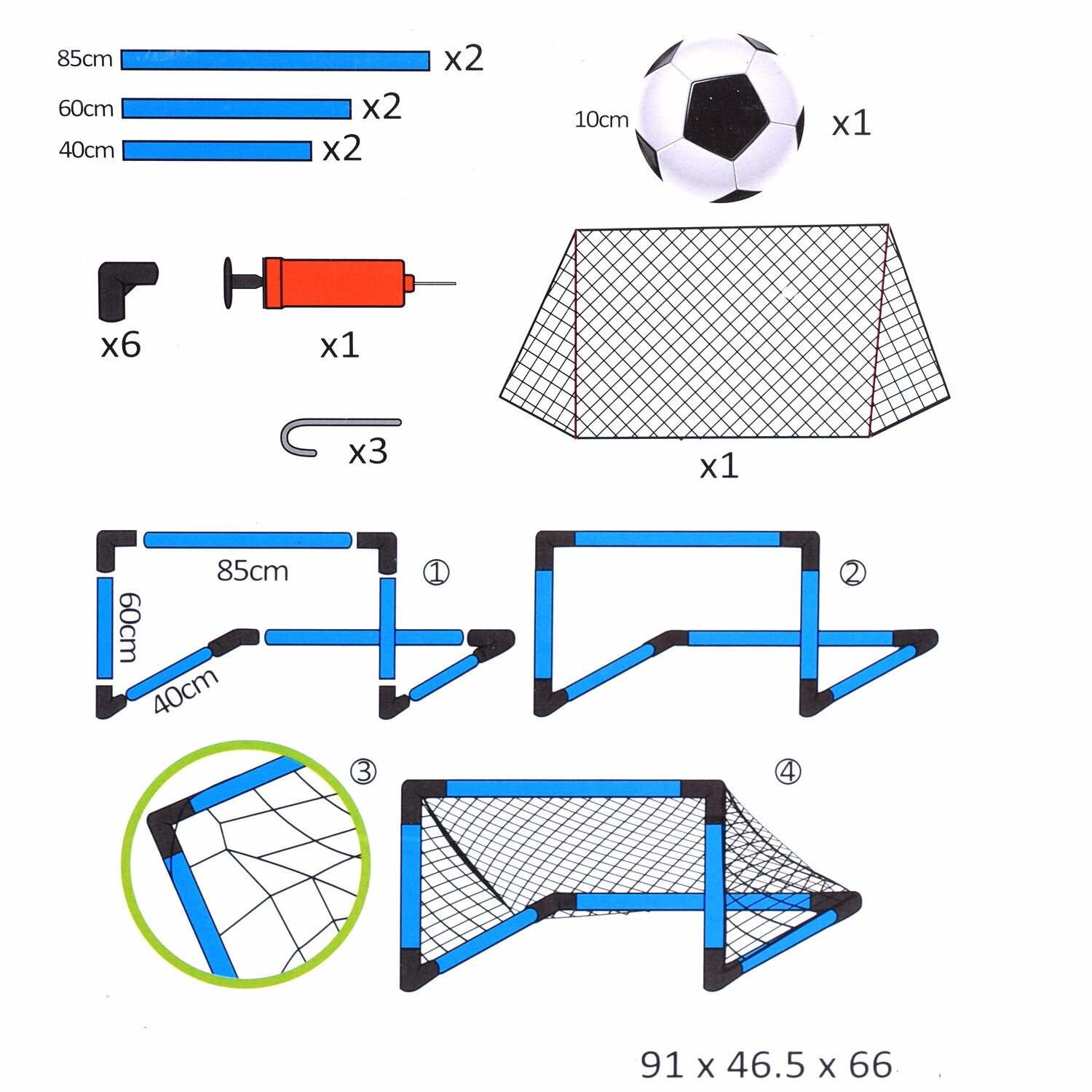 85cm x2
60cm x2
40cm x2

10cm x1

x6
x1
x3
x1

85cm
60cm
40cm
①
②
③
④

91 x 46.5 x 66