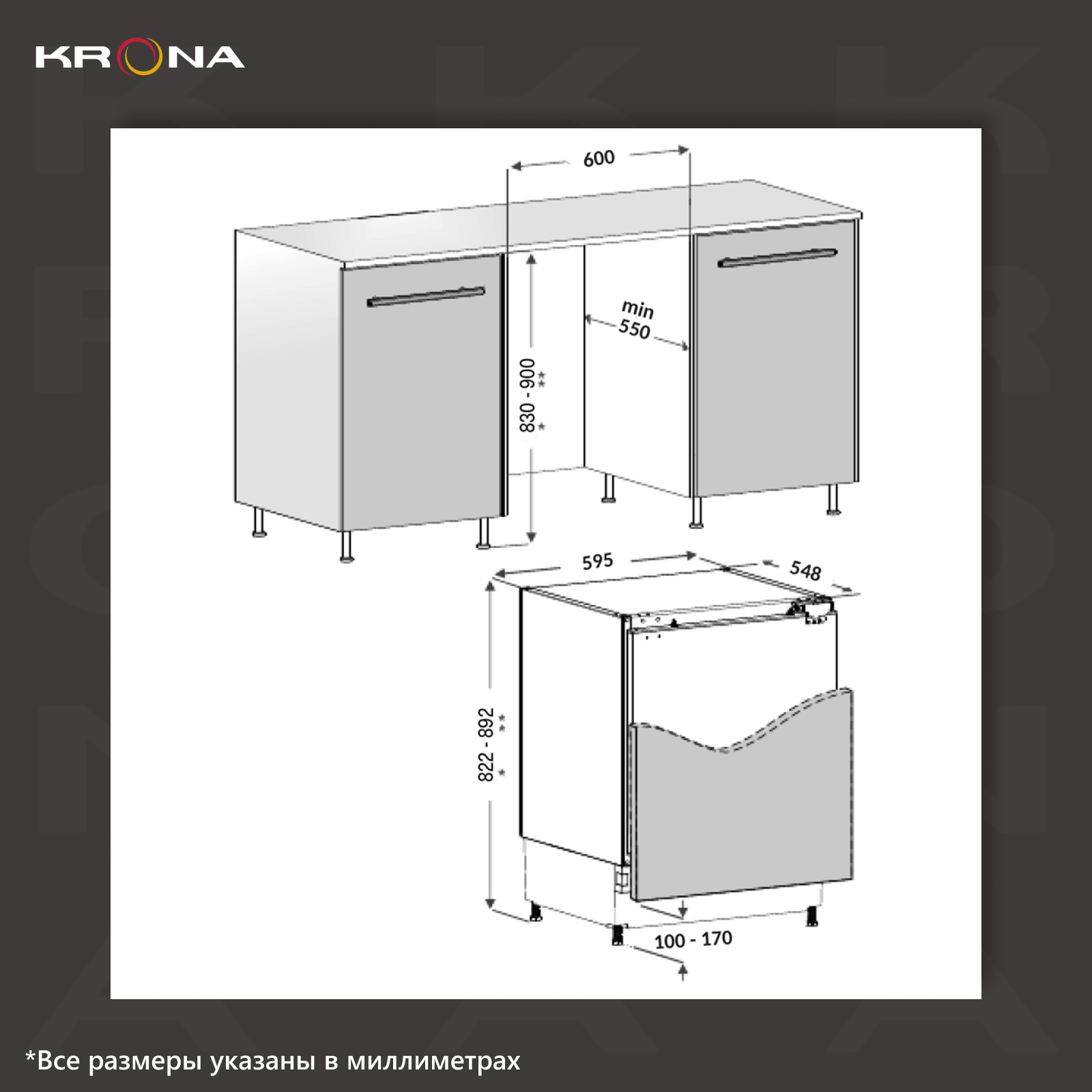 KRONA

600

min 550

830 - 900 * **

595

548

822 - 892 * **

100 - 170

*Все размеры указаны в миллиметрах