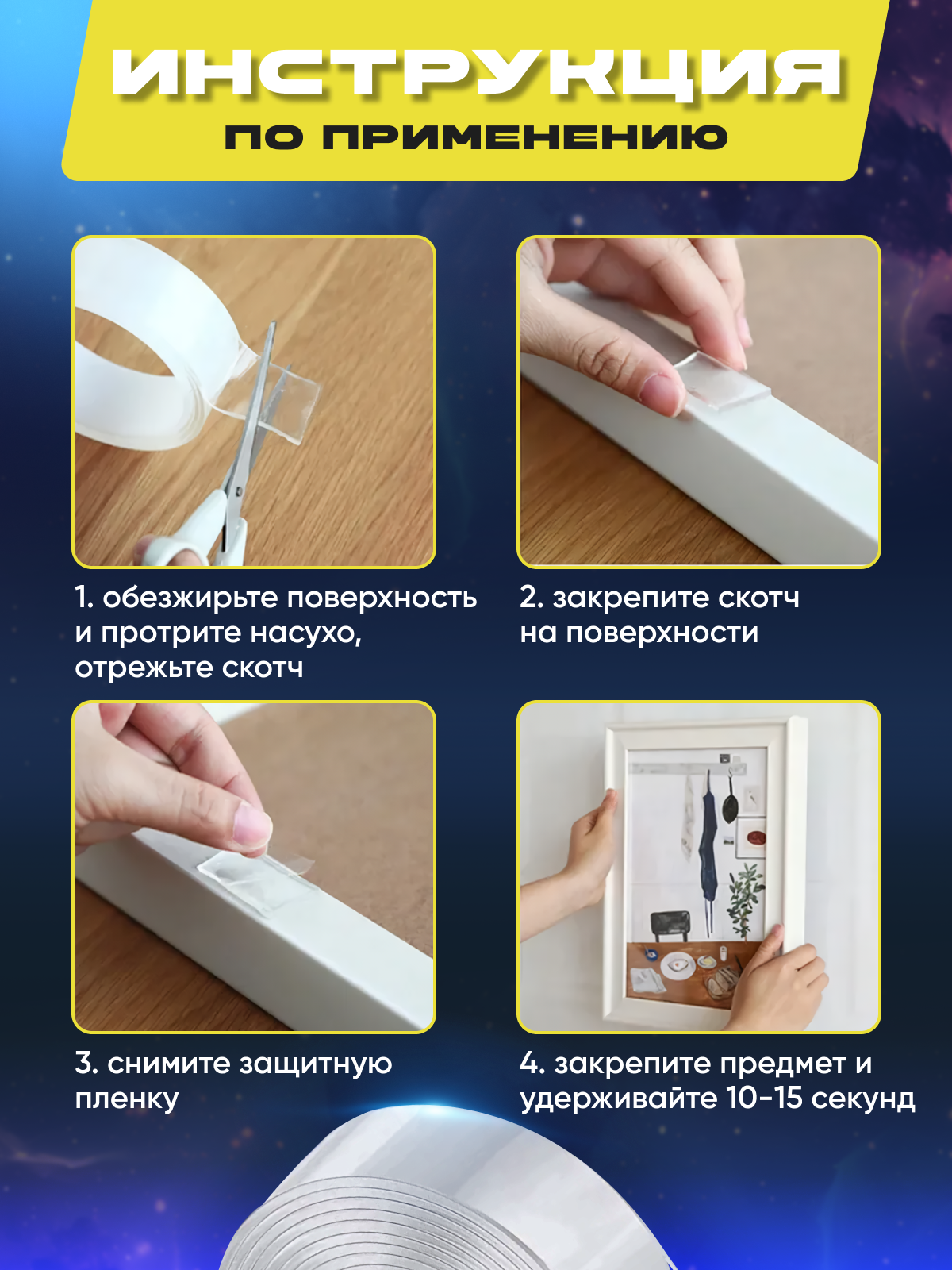 ИНСТРУКЦИЯ
ПО ПРИМЕНЕНИЮ

1. обезжирьте поверхность и протрите насухо, отрежьте скотч

2. закрепите скотч на поверхности

3. снимите защитную пленку

4. закрепите предмет и удерживайте 10-15 секунд