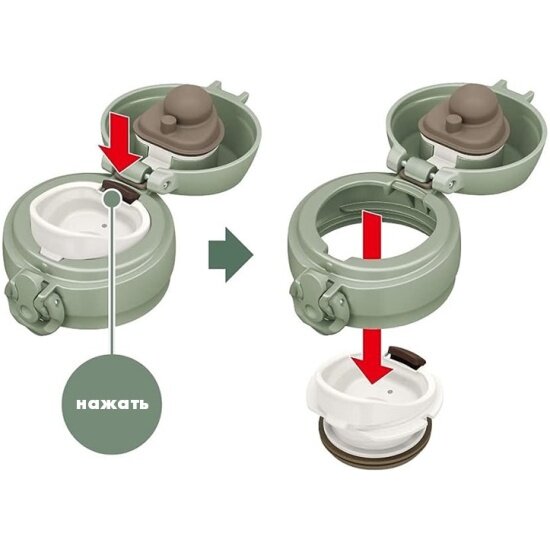 нажать