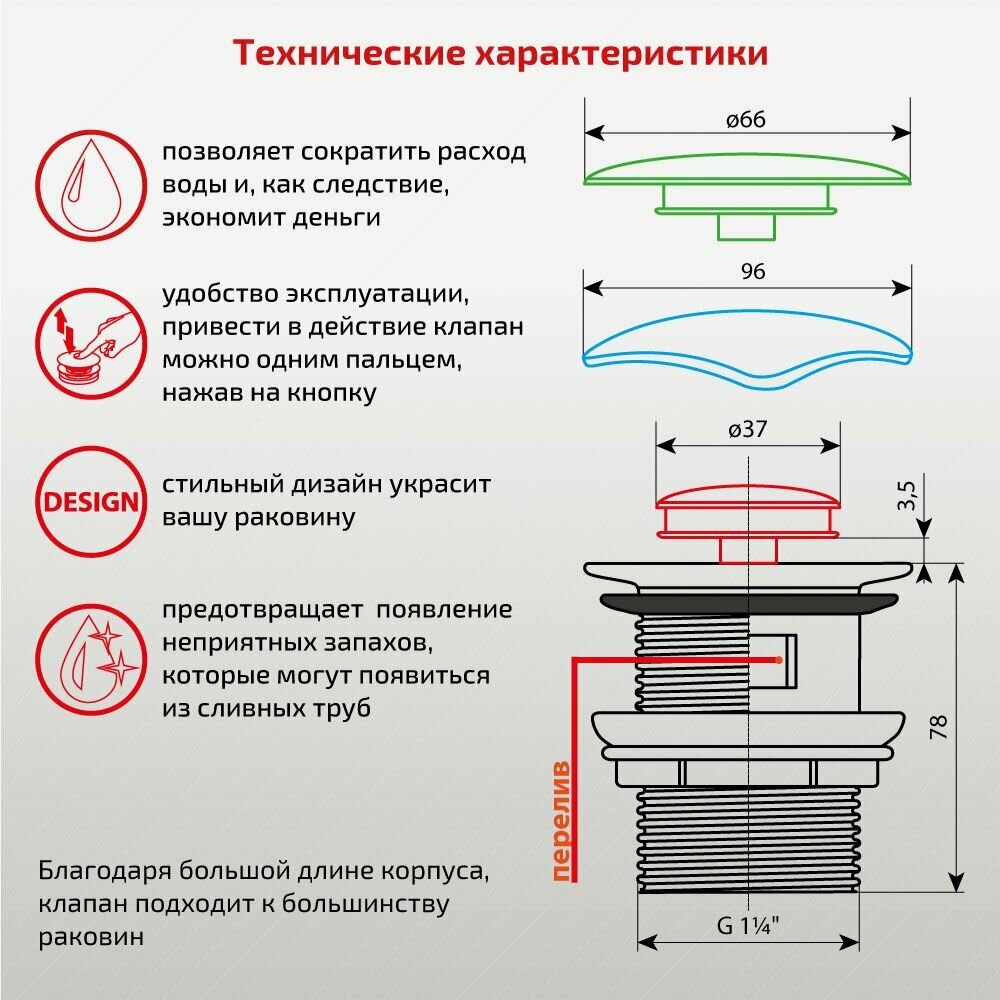 Технические характеристики

позволяет сократить расход воды и, как следствие, экономит деньги

удобство эксплуатации, привести в действие клапан можно одним пальцем, нажав на кнопку

DESIGN

стильный дизайн украсит вашу раковину

предотвращает появление неприятных запахов, которые могут появиться из сливных труб

Благодаря большой длине корпуса, клапан подходит к большинству раковин

ø66

96

ø37

3,5

78

перелив

G 1¼"