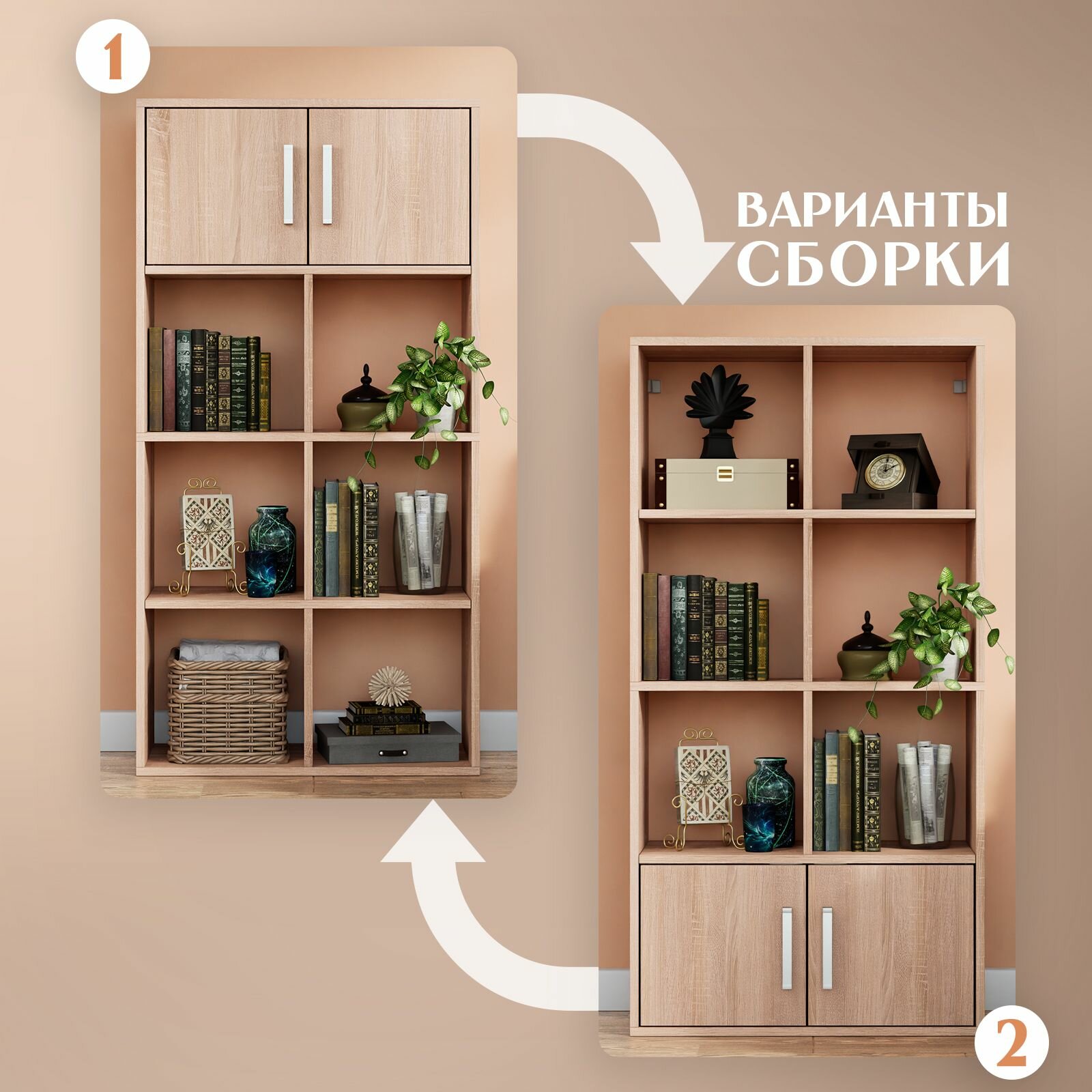 1

ВАРИАНТЫ СБОРКИ

2