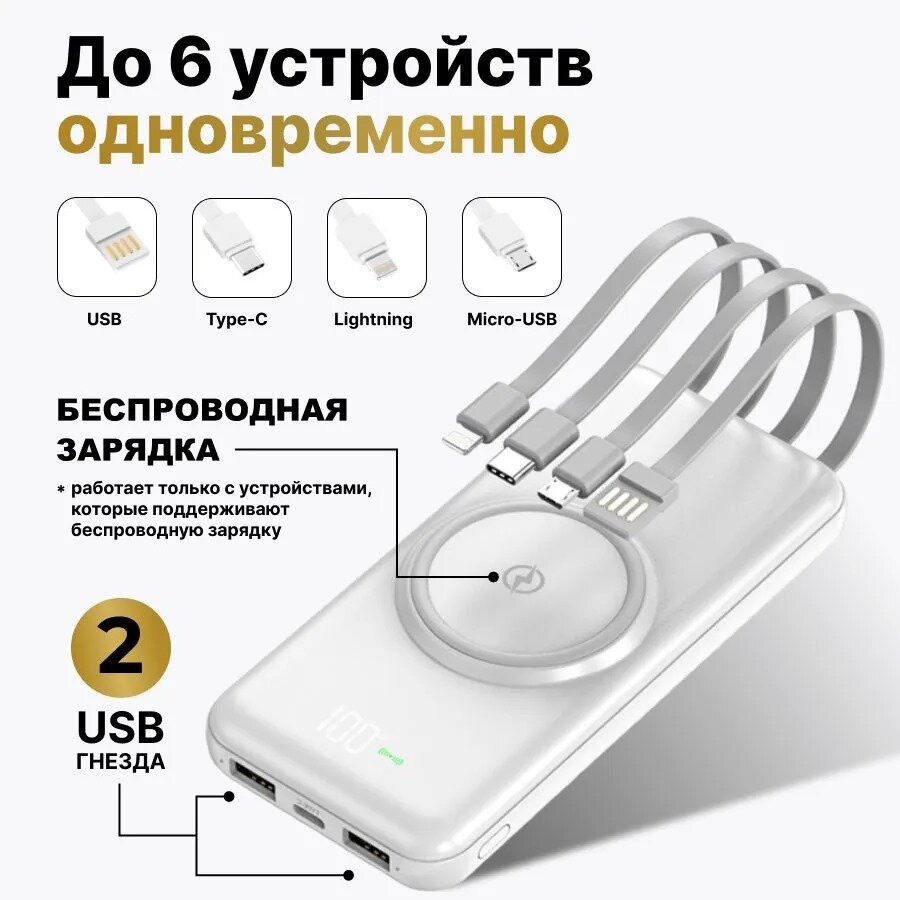 До 6 устройств одновременно

USB

Type-C

Lightning

Micro-USB

БЕСПРОВОДНАЯ ЗАРЯДКА

* работает только с устройствами, которые поддерживают беспроводную зарядку

2

USB ГНЕЗДА

100