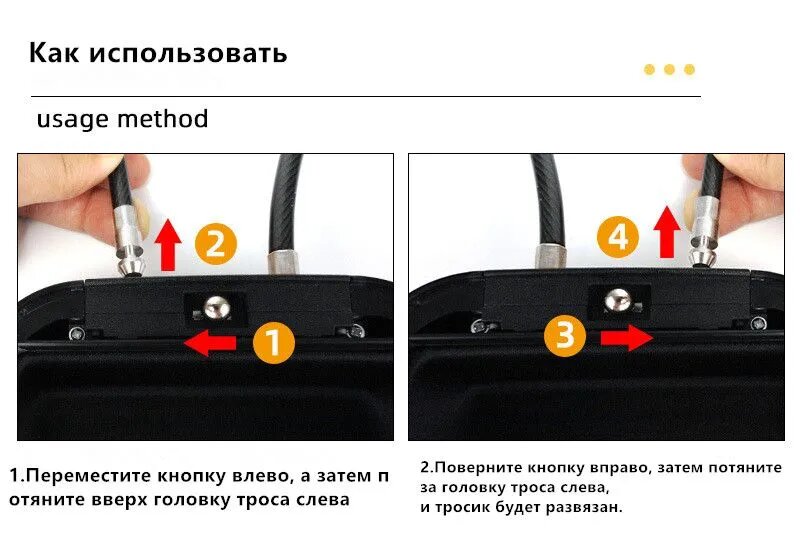 Как использовать

usage method

2

1

4

3

1.Переместите кнопку влево, а затем п отяните вверх головку троса слева

2.Поверните кнопку вправо, затем потяните за головку троса слева,
и тросик будет развязан.