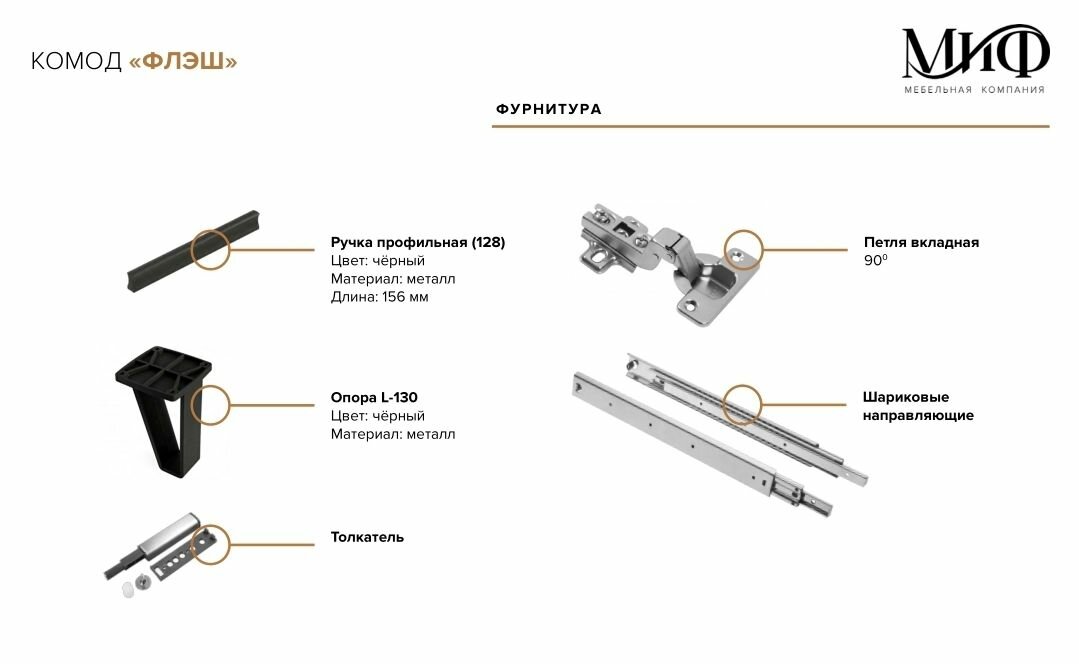 КОМОД «ФЛЭШ»

МИФ
МЕБЕЛЬНАЯ КОМПАНИЯ

ФУРНИТУРА

Ручка профильная (128)
Цвет: чёрный
Материал: металл
Длина: 156 мм

Опора L-130
Цвет: чёрный
Материал: металл

Толкатель

Петля вкладная
$90^0$

Шариковые направляющие