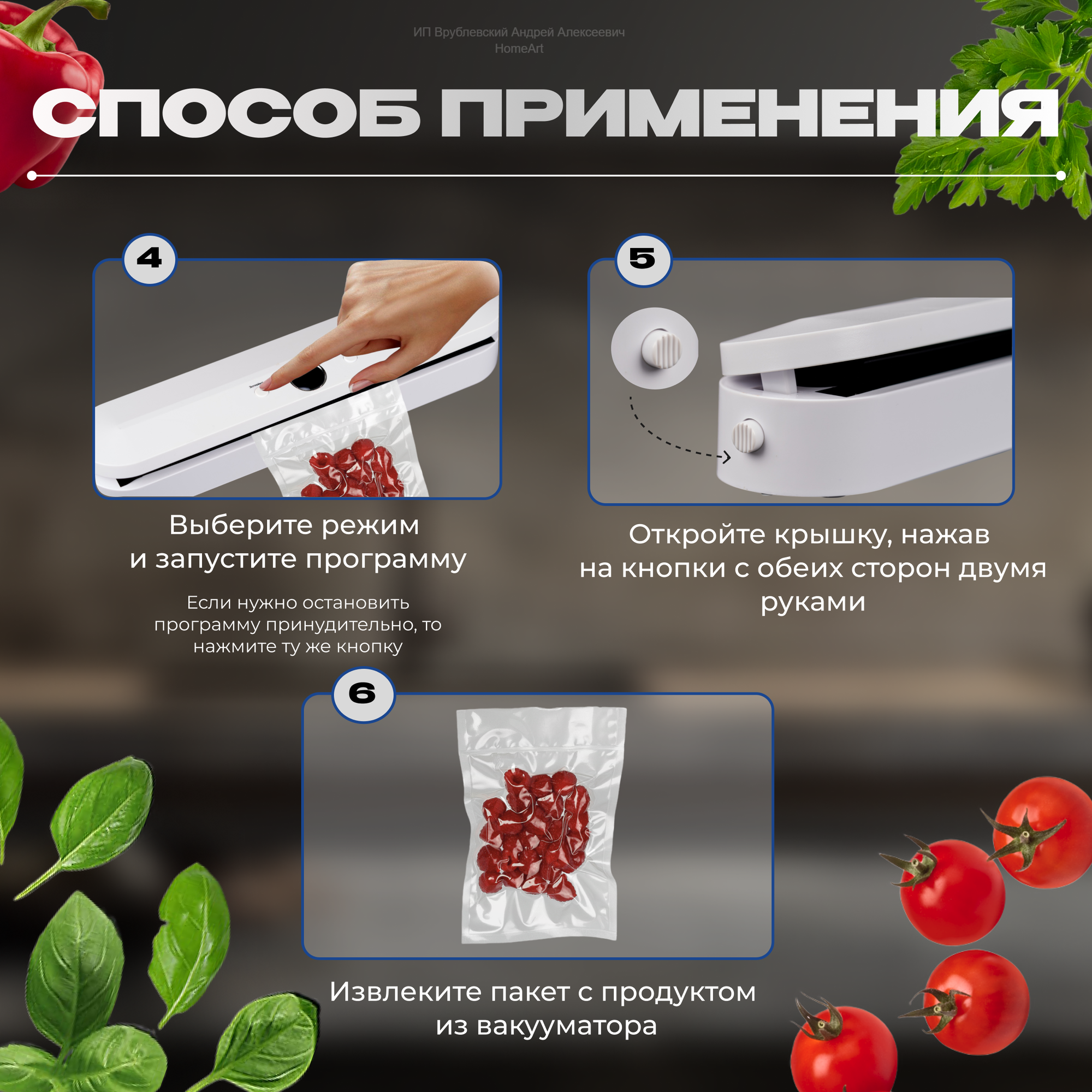 ИП Врублевский Андрей Алексеевич
HomeArt

СПОСОБ ПРИМЕНЕНИЯ

4

Выберите режим и запустите программу

Если нужно остановить программу принудительно, то нажмите ту же кнопку

5

Откройте крышку, нажав на кнопки с обеих сторон двумя руками

6

Извлеките пакет с продуктом из вакууматора