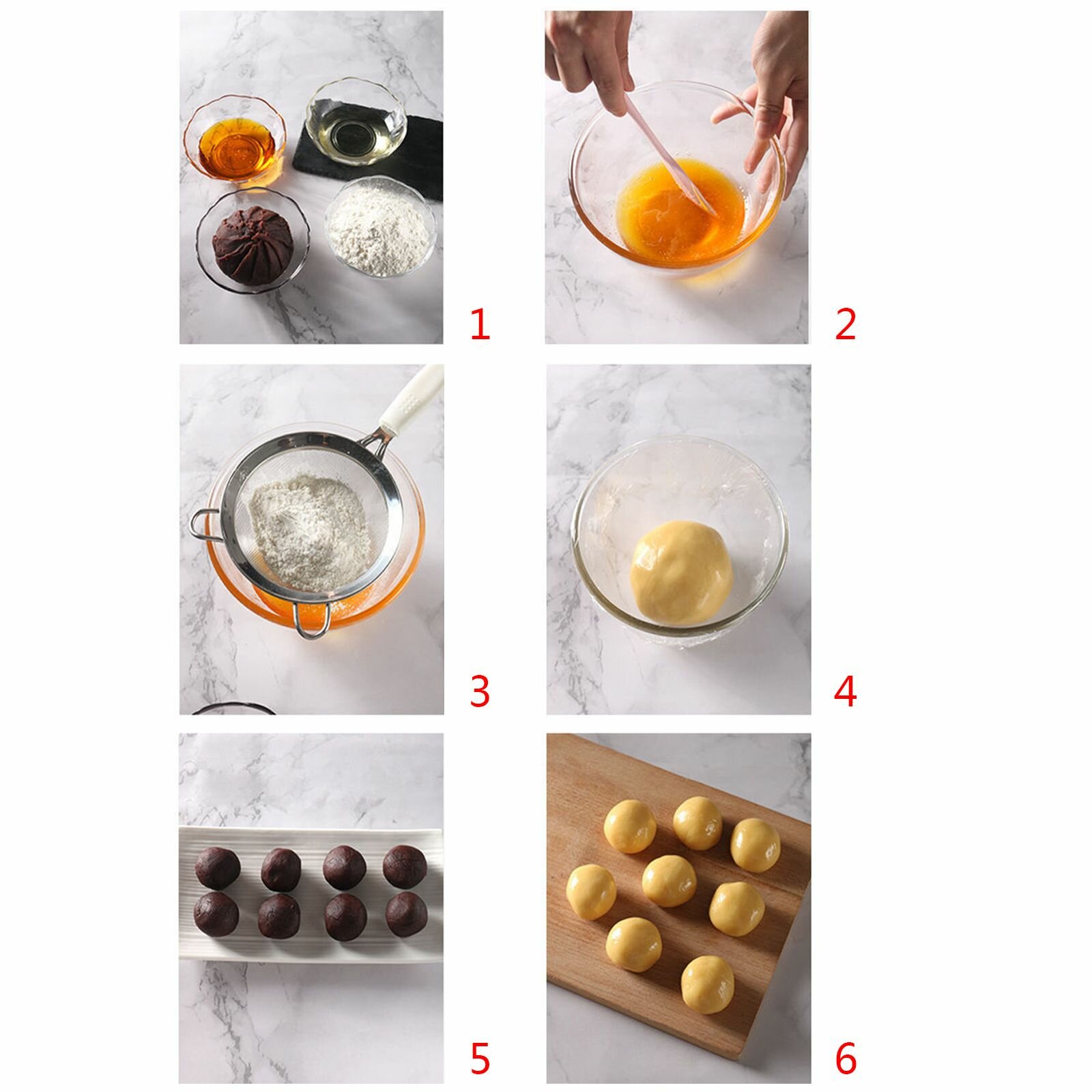 1

2

3

4

5

6