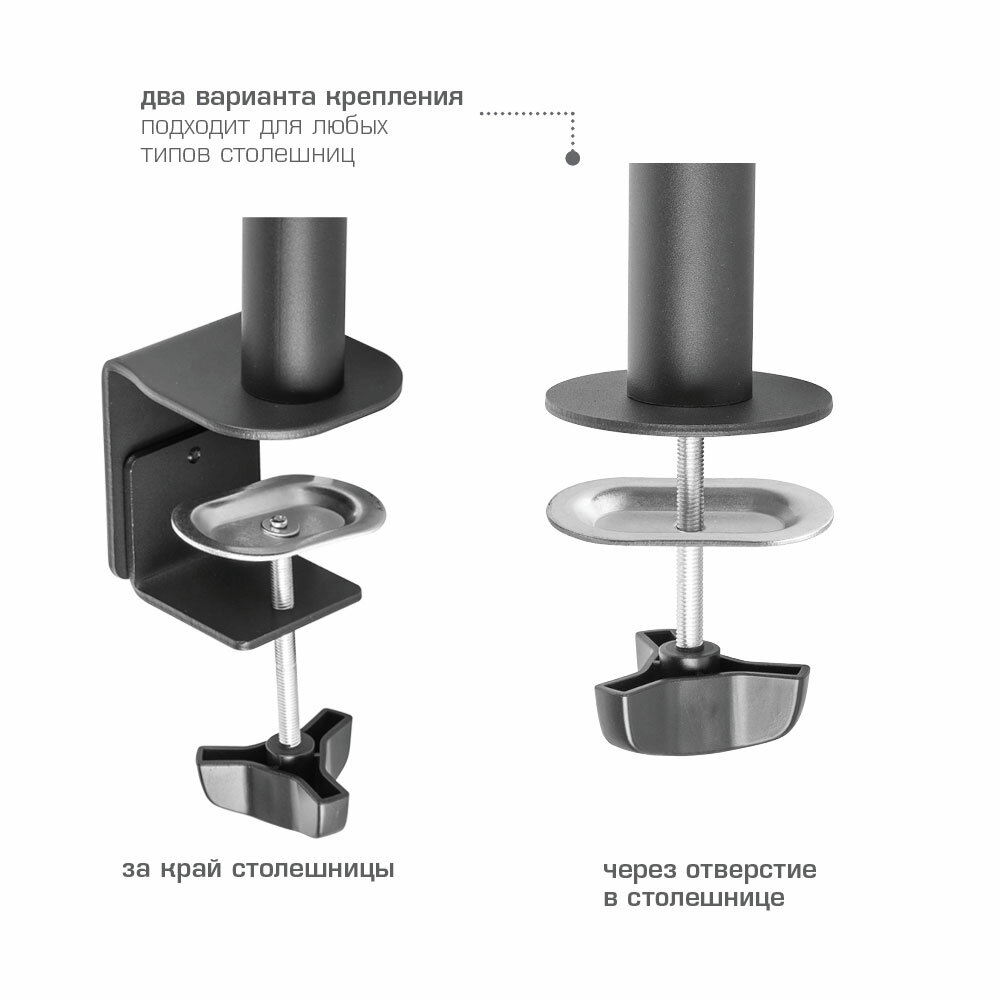 два варианта крепления
подходит для любых
типов столешниц

за край столешницы

через отверстие
в столешнице