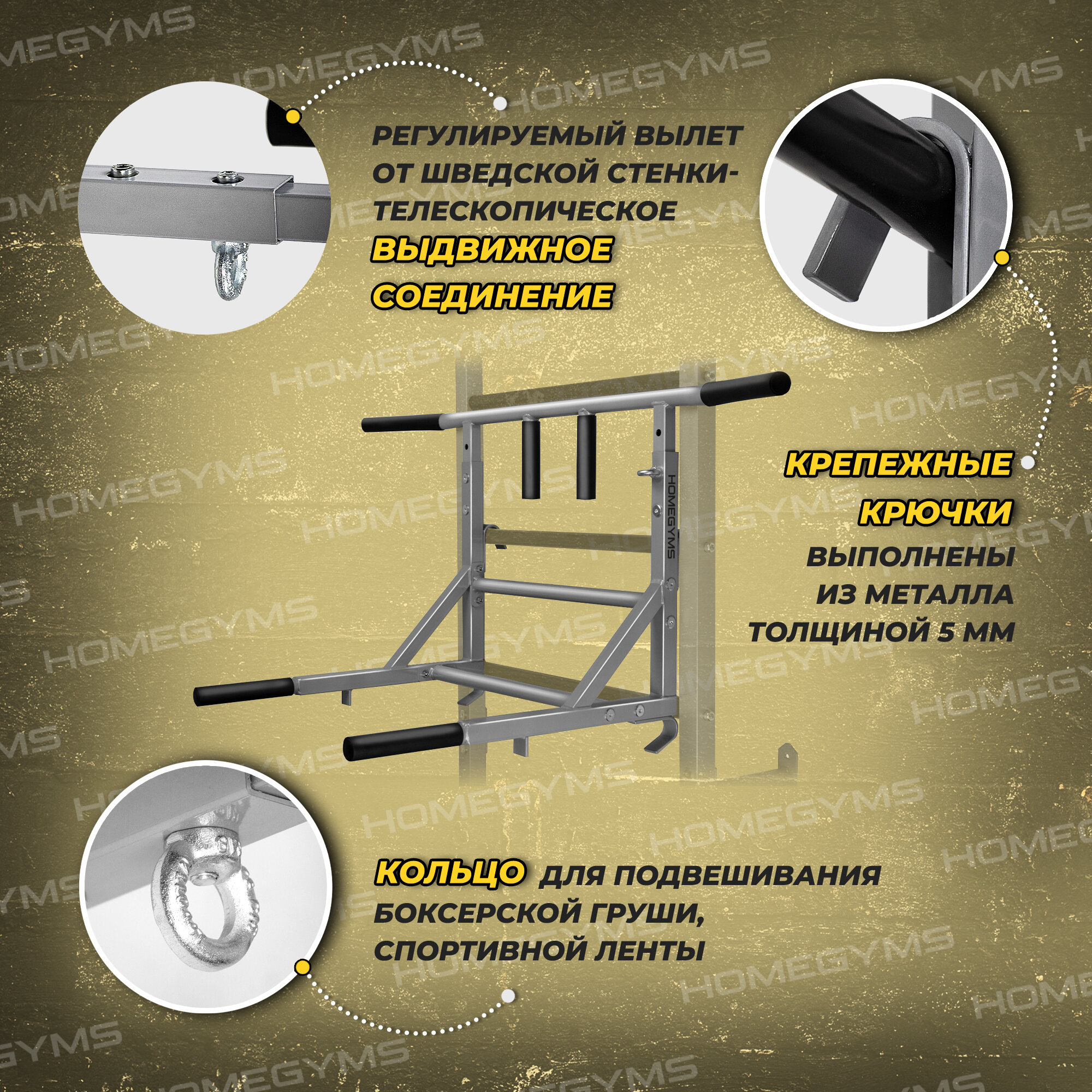 HOMEGYMS

РЕГУЛИРУЕМЫЙ ВЫЛЕТ ОТ ШВЕДСКОЙ СТЕНКИ- ТЕЛЕСКОПИЧЕСКОЕ ВЫДВИЖНОЕ СОЕДИНЕНИЕ

HOMEGYMS

КРЕПЕЖНЫЕ КРЮЧКИ ВЫПОЛНЕНЫ ИЗ МЕТАЛЛА ТОЛЩИНОЙ 5 ММ

КОЛЬЦО ДЛЯ ПОДВЕШИВАНИЯ БОКСЕРСКОЙ ГРУШИ, СПОРТИВНОЙ ЛЕНТЫ