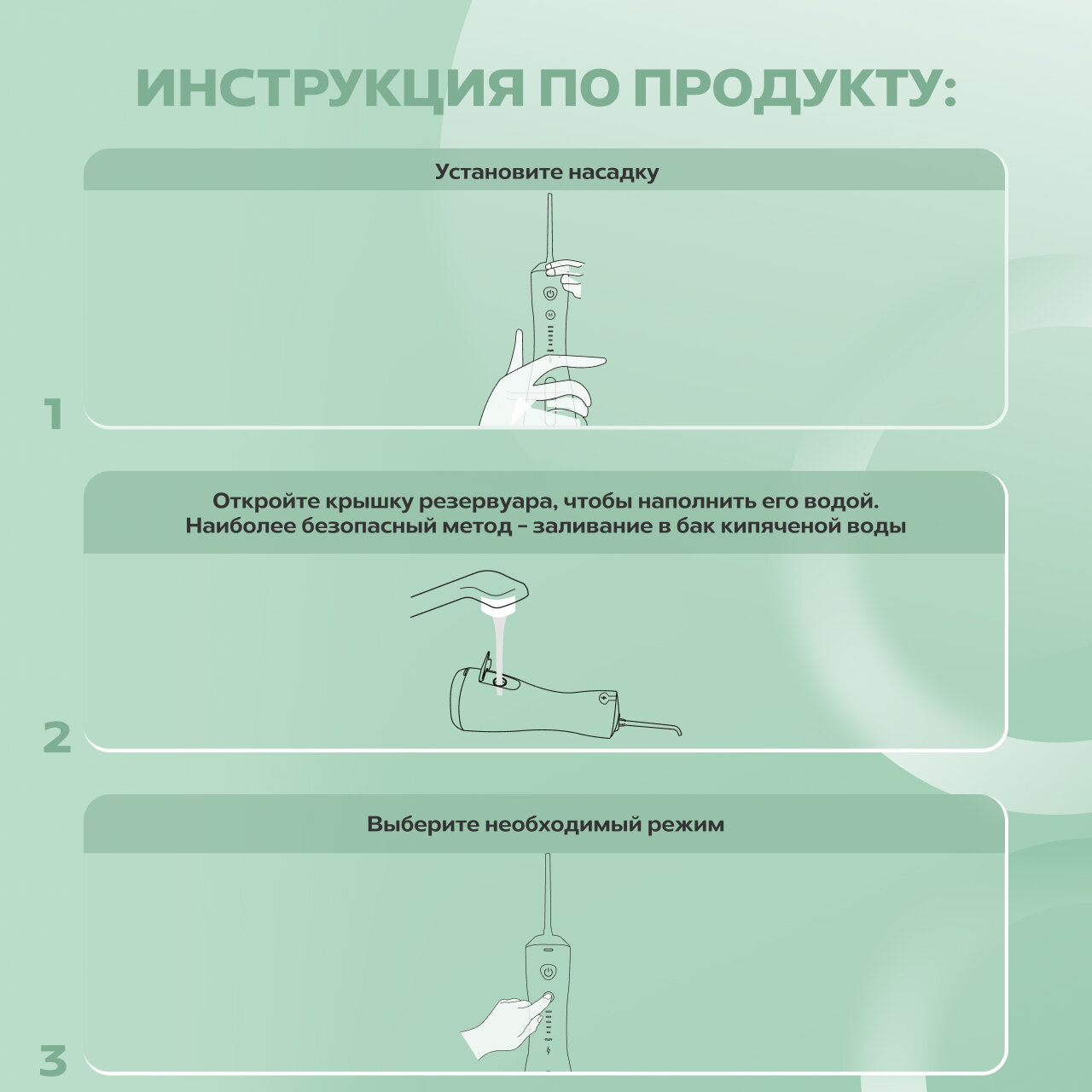 ИНСТРУКЦИЯ ПО ПРОДУКТУ:

Установите насадку

1

Откройте крышку резервуара, чтобы наполнить его водой. Наиболее безопасный метод – заливание в бак кипяченой воды

2

Выберите необходимый режим

3