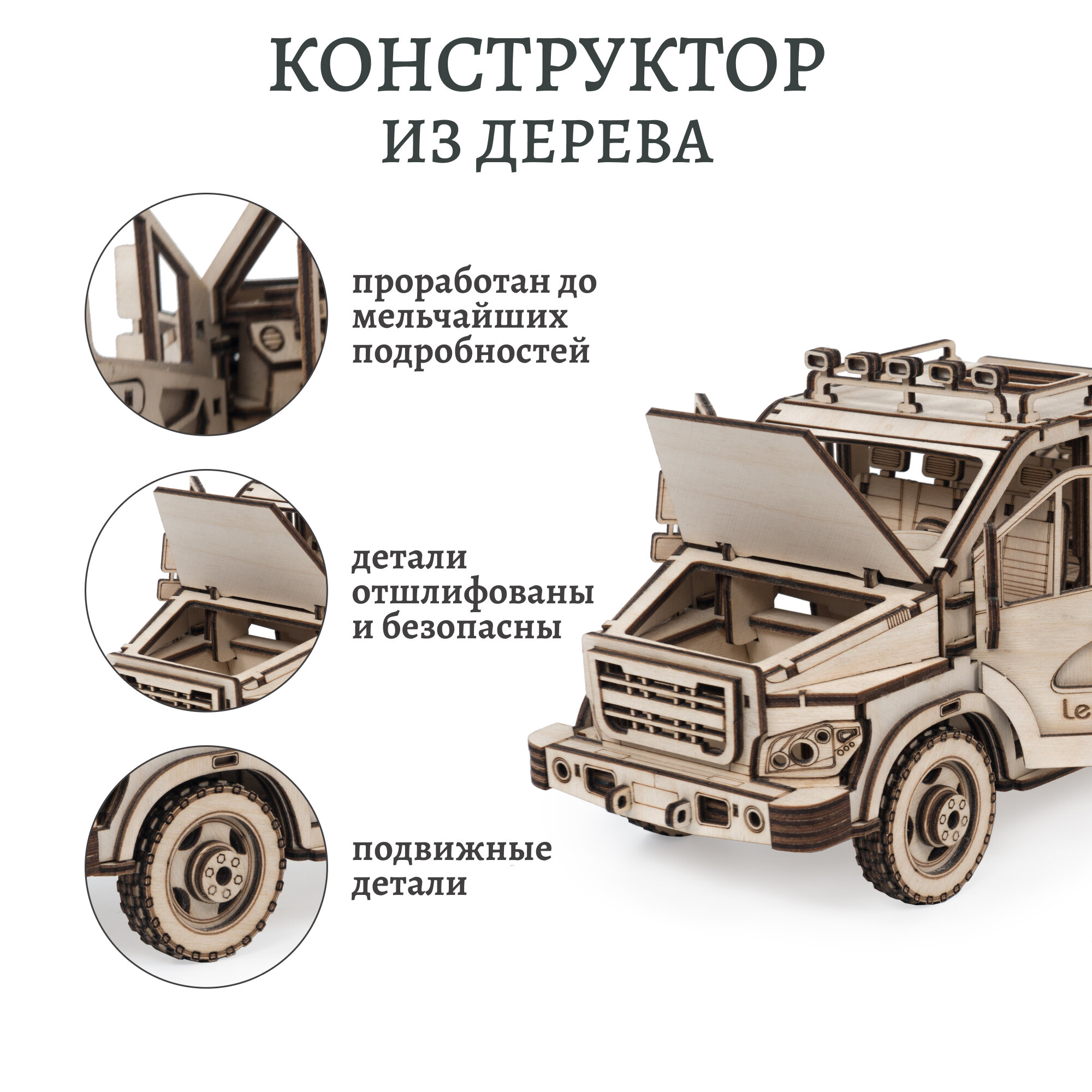 КОНСТРУКТОР
ИЗ ДЕРЕВА

проработан до мельчайших подробностей

детали отшлифованы и безопасны

подвижные детали

Le