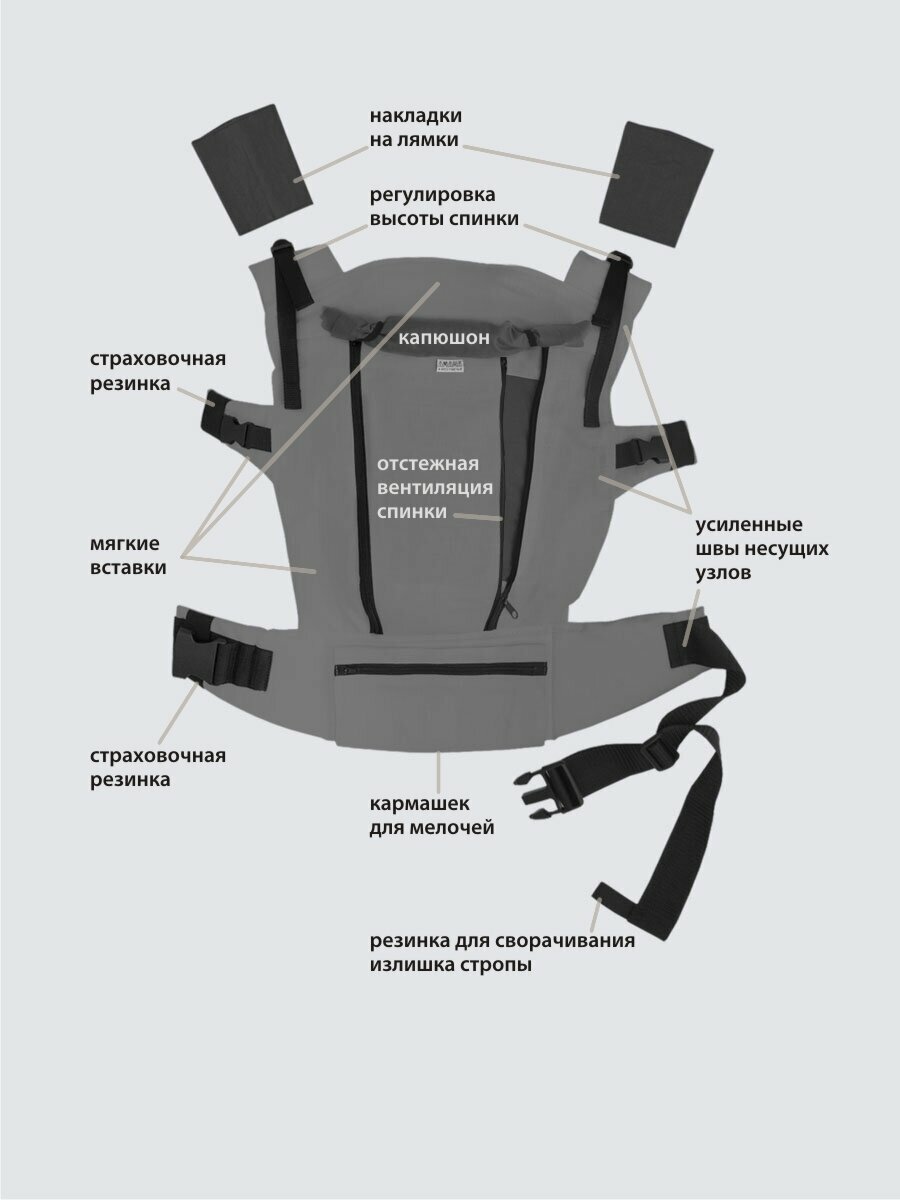 накладки на лямки

регулировка высоты спинки

капюшон

страховочная резинка

отстежная вентиляция спинки

мягкие вставки

усиленные швы несущих узлов

страховочная резинка

кармашек для мелочей

резинка для сворачивания излишка стропы