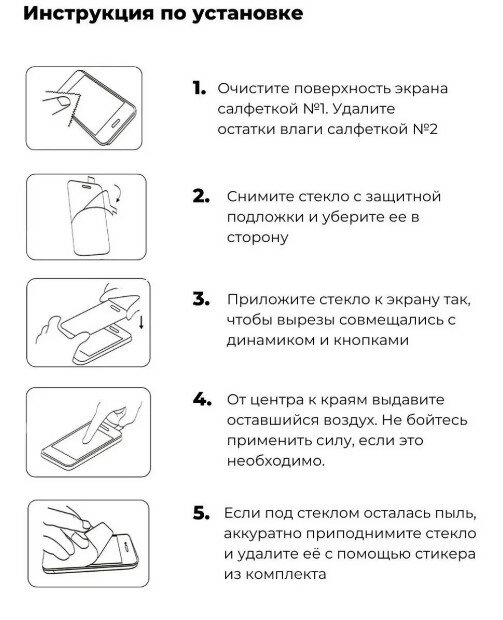 Инструкция по установке

1. Очистите поверхность экрана салфеткой №1. Удалите остатки влаги салфеткой №2

2. Снимите стекло с защитной подложки и уберите ее в сторону

3. Приложите стекло к экрану так, чтобы вырезы совмещались с динамиком и кнопками

4. От центра к краям выдавите оставшийся воздух. Не бойтесь применить силу, если это необходимо.

5. Если под стеклом осталась пыль, аккуратно приподнимите стекло и удалите её с помощью стикера из комплекта