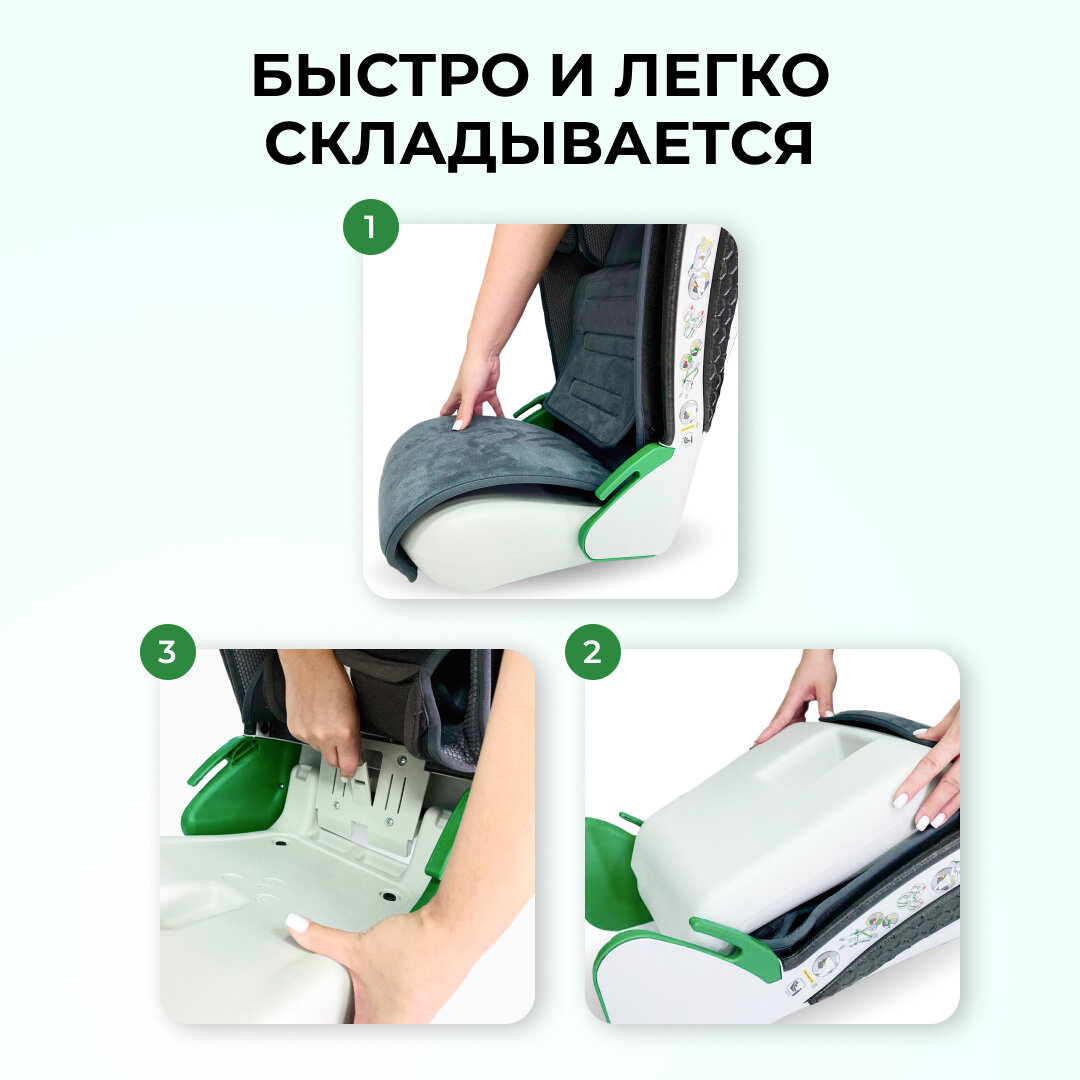 БЫСТРО И ЛЕГКО СКЛАДЫВАЕТСЯ

1

3

2