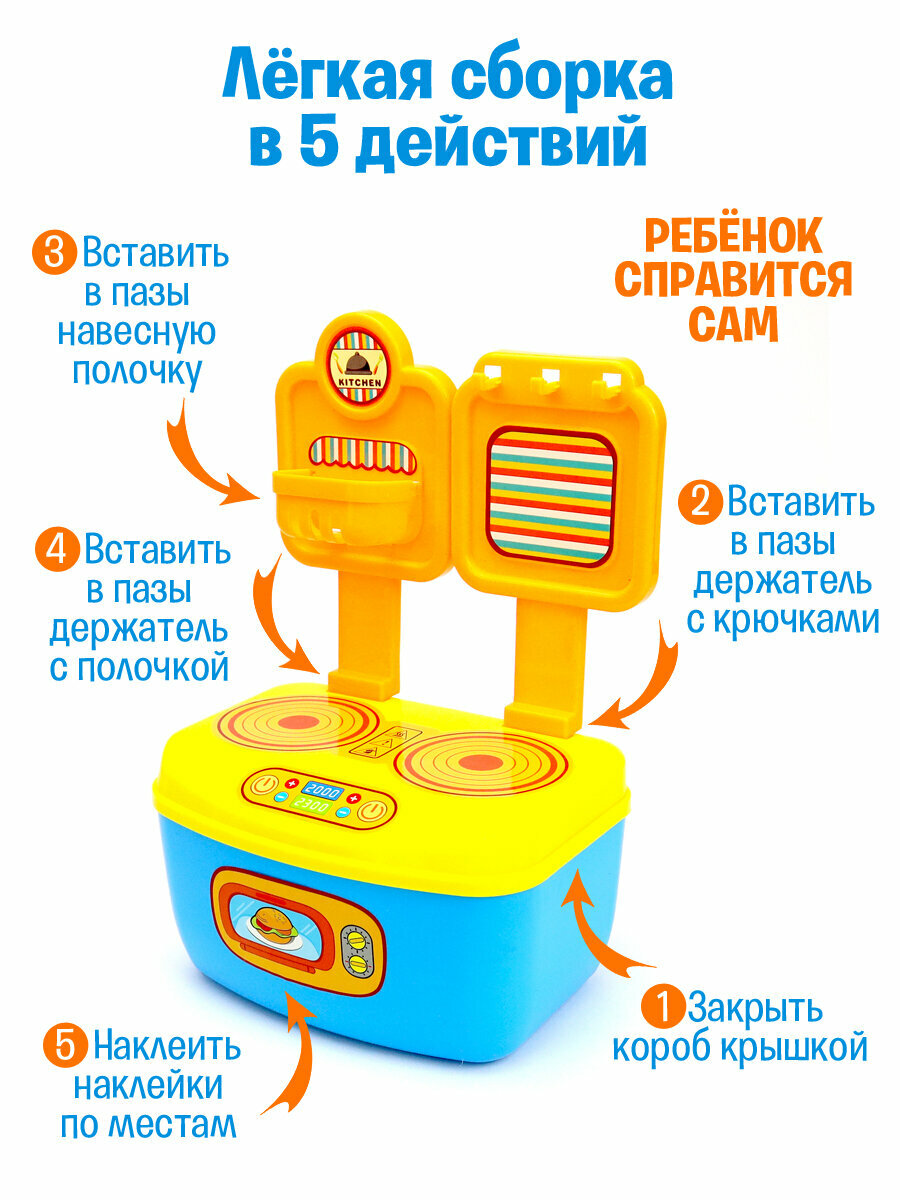 Лёгкая сборка в 5 действий

РЕБЁНОК СПРАВИТСЯ САМ

3 Вставить в пазы навесную полочку

KITCHEN

2 Вставить в пазы держатель с крючками

4 Вставить в пазы держатель с полочкой

2000
2300

1 Закрыть короб крышкой

5 Наклеить наклейки по местам