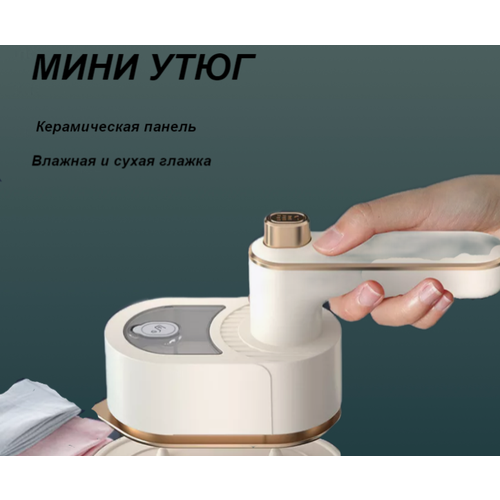 МИНИ УТЮГ

Керамическая панель

Влажная и сухая глажка