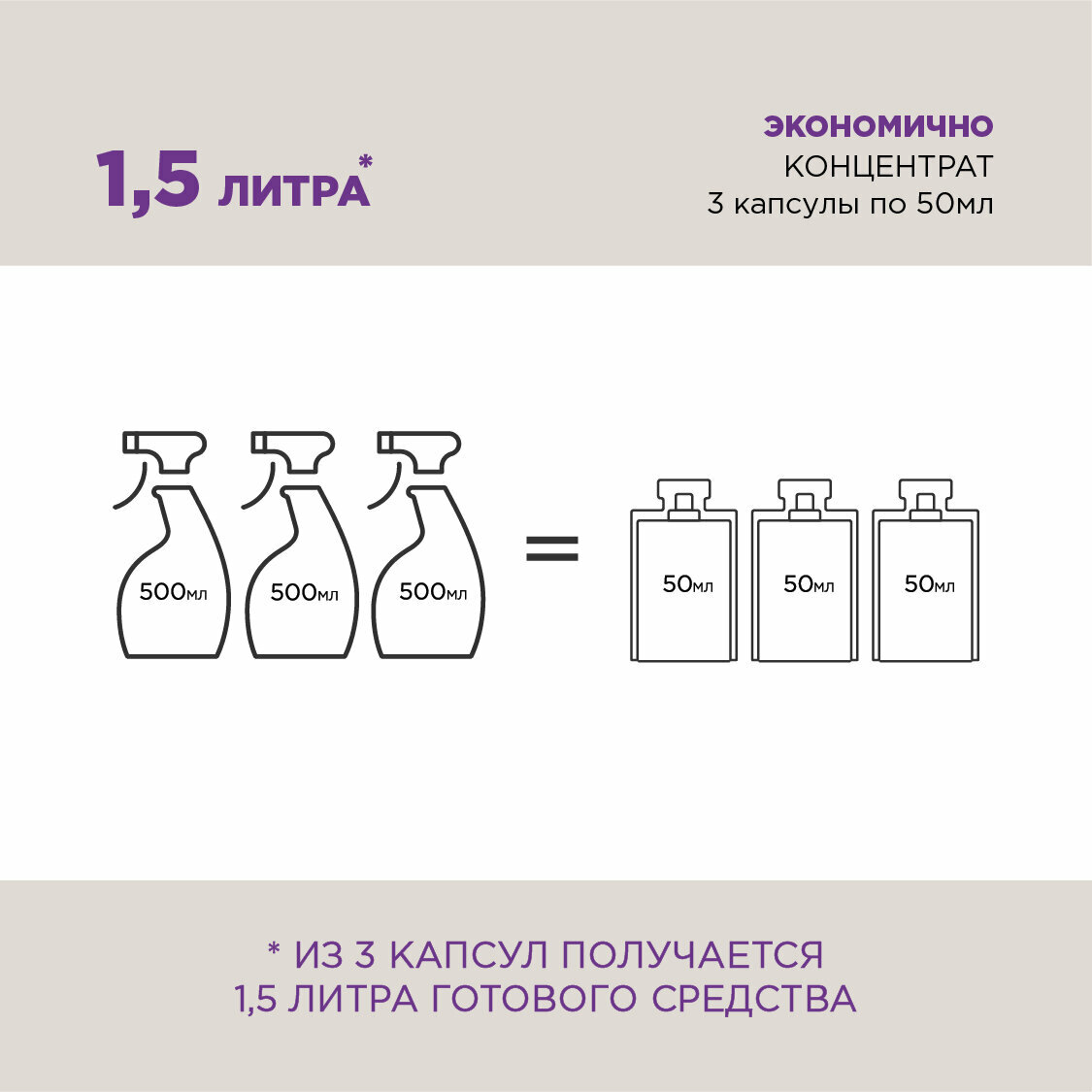 1,5 ЛИТРА*

ЭКОНОМИЧНО
КОНЦЕНТРАТ
3 капсулы по 50мл

500мл 500мл 500мл = 50мл 50мл 50мл

* ИЗ 3 КАПСУЛ ПОЛУЧАЕТСЯ
1,5 ЛИТРА ГОТОВОГО СРЕДСТВА