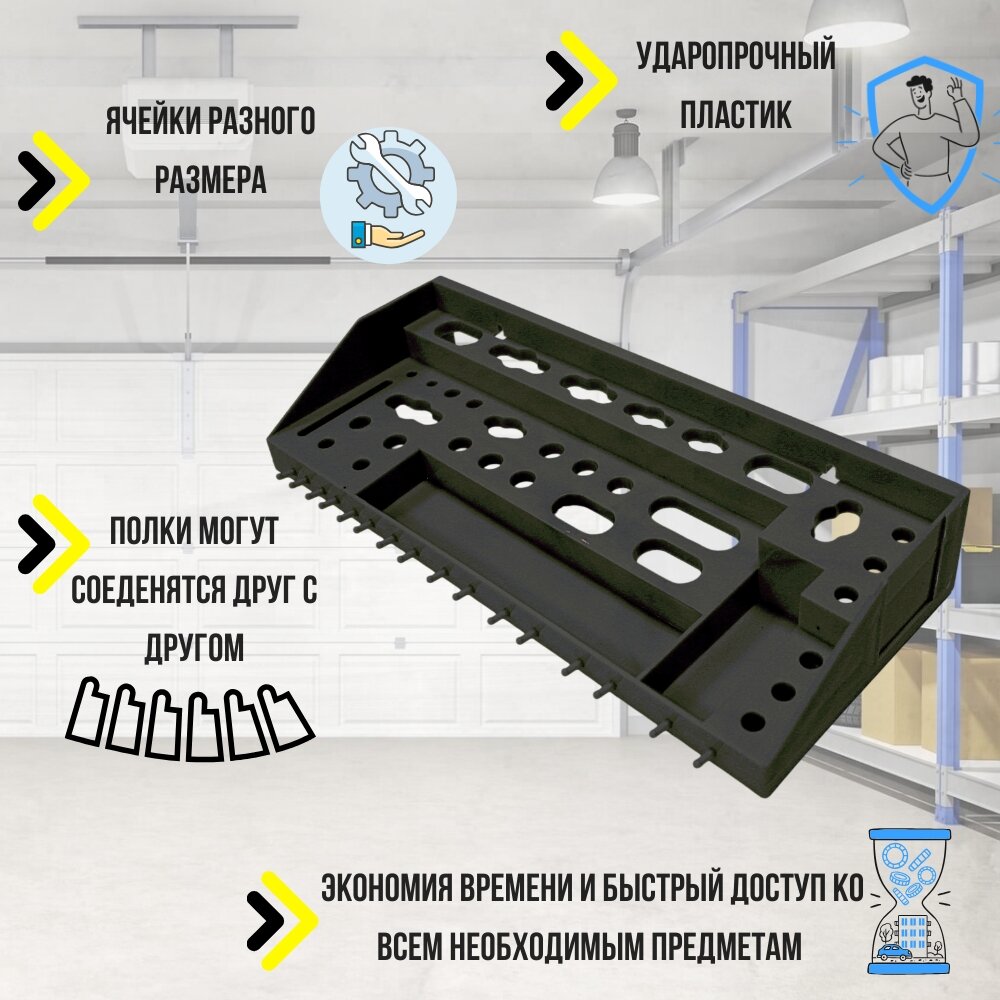 ЯЧЕЙКИ РАЗНОГО РАЗМЕРА

УДАРОПРОЧНЫЙ ПЛАСТИК

ПОЛКИ МОГУТ СОЕДЕНЯТСЯ ДРУГ С ДРУГОМ

ЭКОНОМИЯ ВРЕМЕНИ И БЫСТРЫЙ ДОСТУП КО ВСЕМ НЕОБХОДИМЫМ ПРЕДМЕТАМ