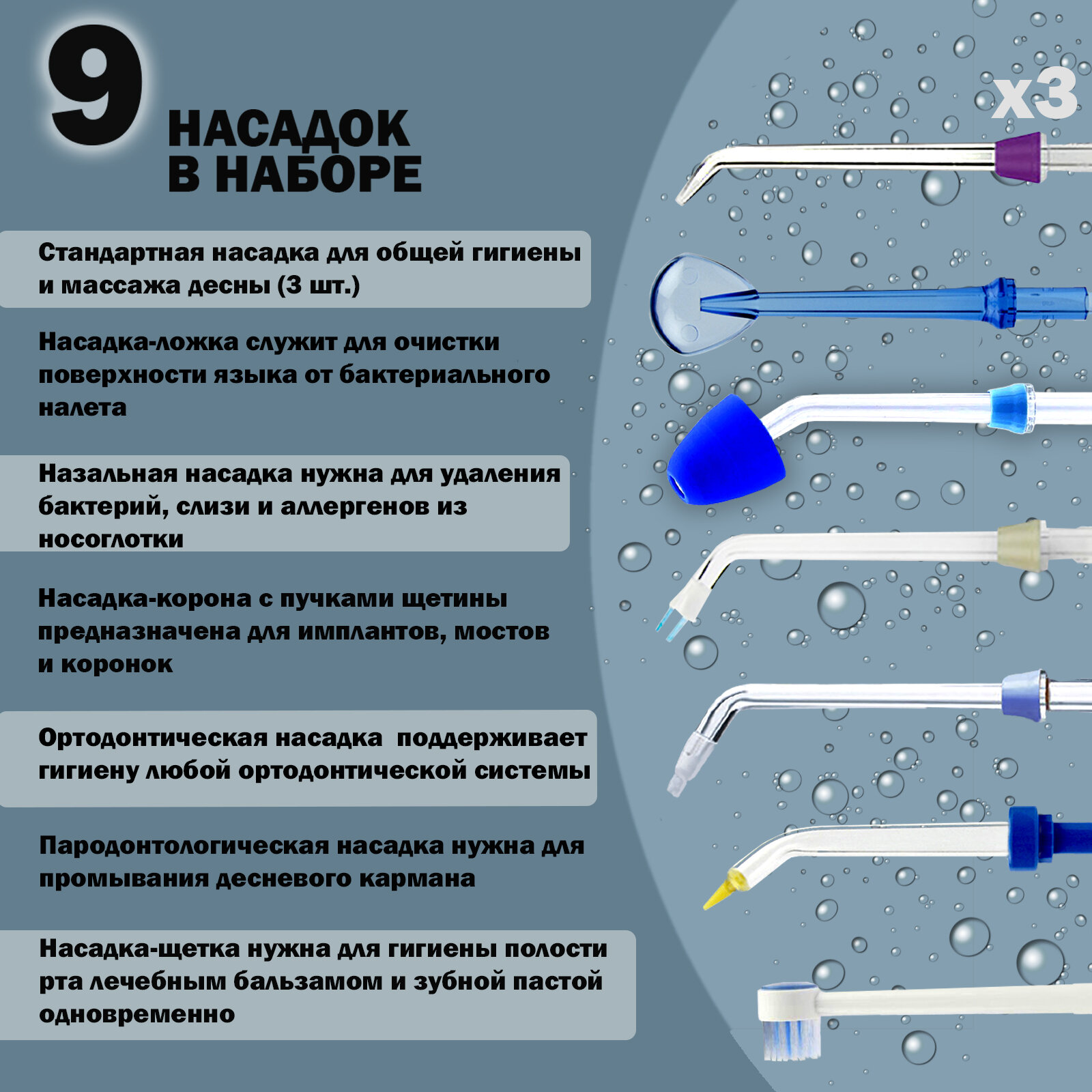 9 НАСАДОК В НАБОРЕ

x3

Стандартная насадка для общей гигиены и массажа десны (3 шт.)

Насадка-ложка служит для очистки поверхности языка от бактериального налета

Назальная насадка нужна для удаления бактерий, слизи и аллергенов из носоглотки

Насадка-корона с пучками щетины предназначена для имплантов, мостов и коронок

Ортодонтическая насадка поддерживает гигиену любой ортодонтической системы

Пародонтологическая насадка нужна для промывания десневого кармана

Насадка-щетка нужна для гигиены полости рта лечебным бальзамом и зубной пастой одновременно