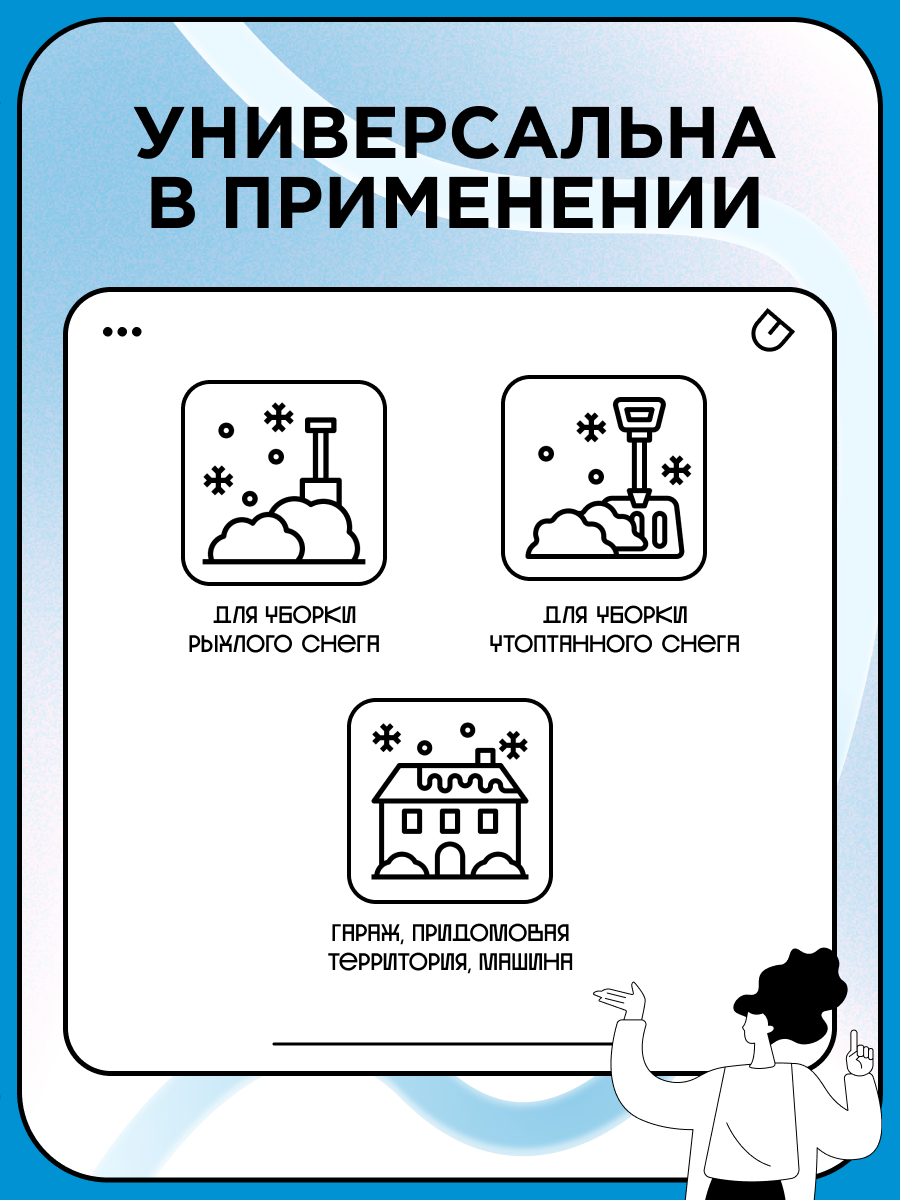 УНИВЕРСАЛЬНА В ПРИМЕНЕНИИ

ДЛЯ УБОРКИ РЫХЛОГО СНЕГА

ДЛЯ УБОРКИ УТОПТАННОГО СНЕГА

ГАРАЖ, ПРИДОМОВАЯ ТЕРРИТОРИЯ, МАШИНА