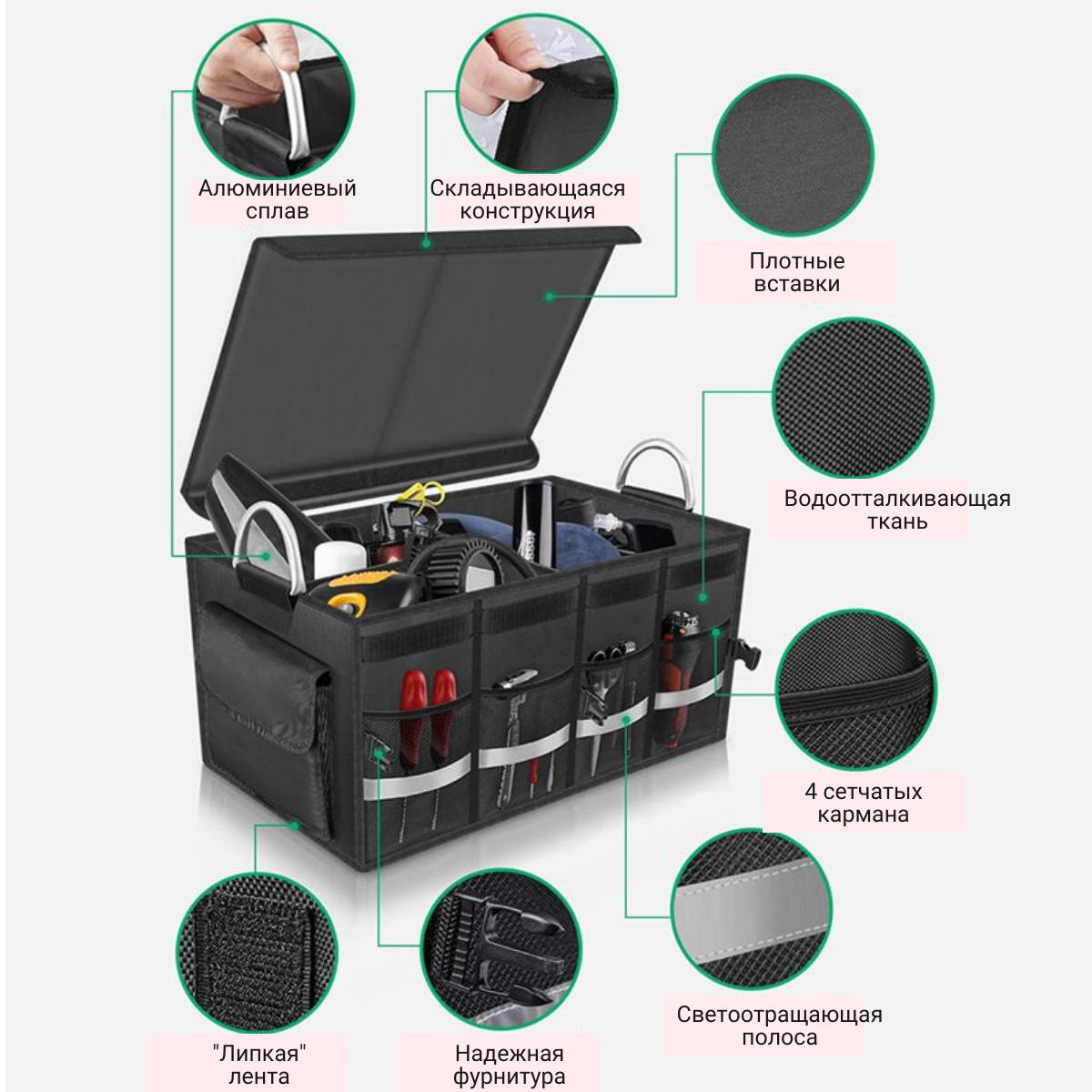 Алюминиевый сплав

Складывающаяся конструкция

Плотные вставки

Водоотталкивающая ткань

4 сетчатых кармана

Светоотращающая полоса

"Липкая" лента

Надежная фурнитура