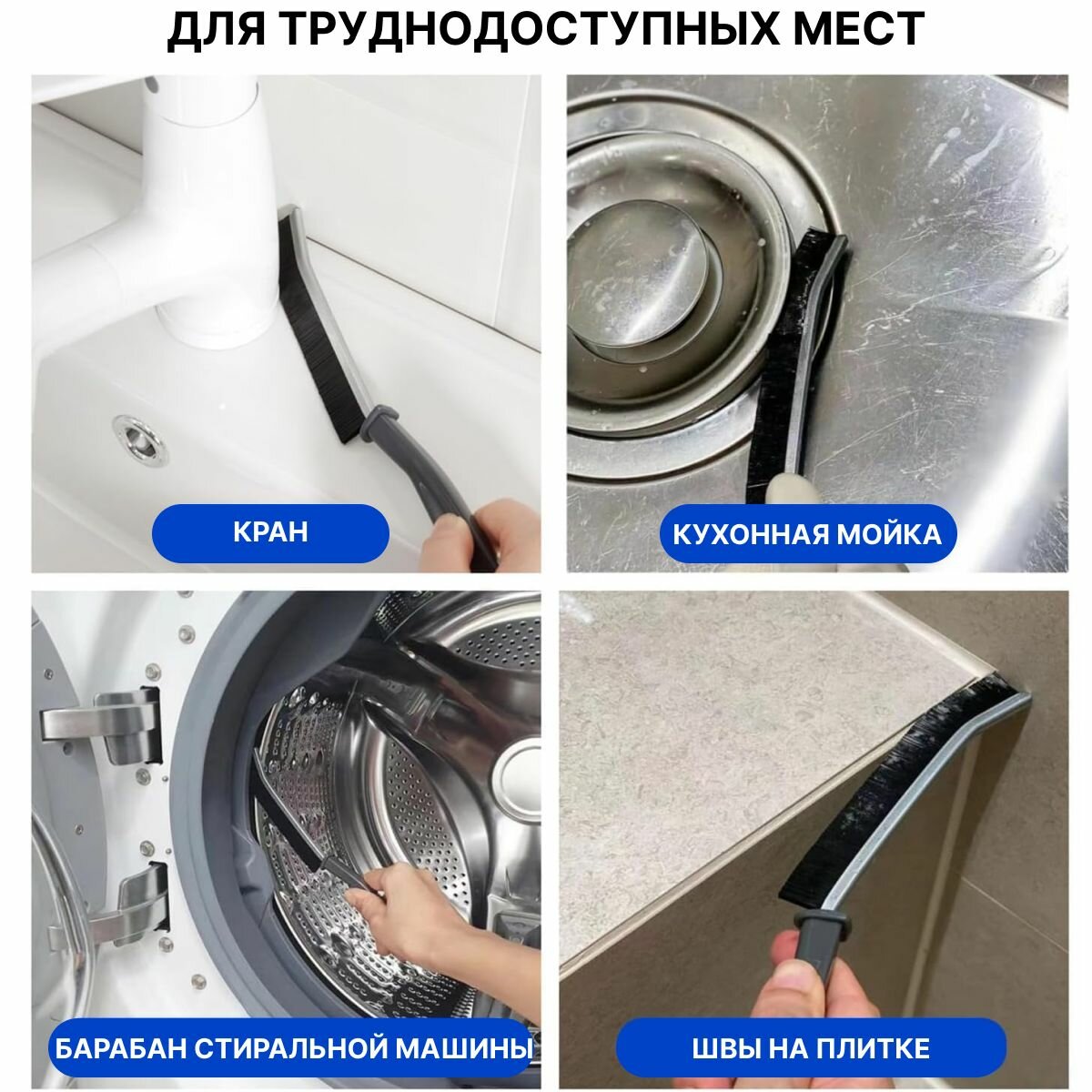 ДЛЯ ТРУДНОДОСТУПНЫХ МЕСТ

КРАН

КУХОННАЯ МОЙКА

БАРАБАН СТИРАЛЬНОЙ МАШИНЫ

ШВЫ НА ПЛИТКЕ