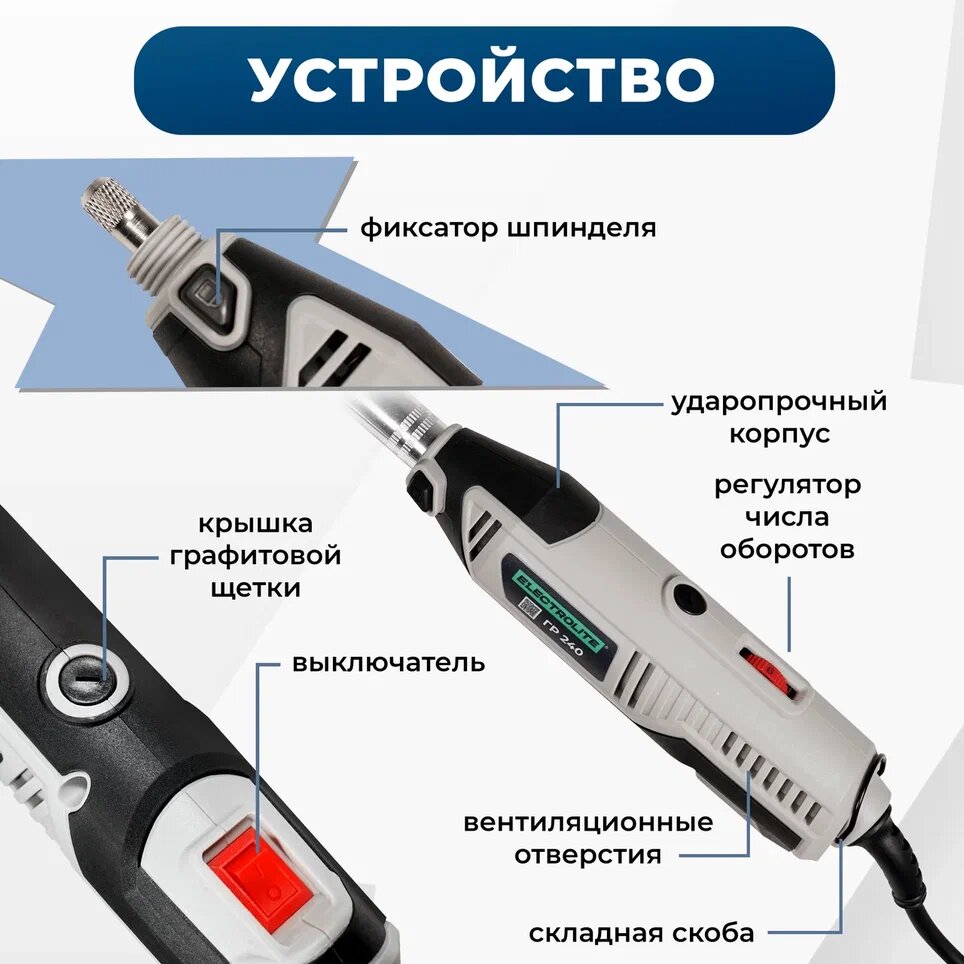 УСТРОЙСТВО

фиксатор шпинделя

ударопрочный корпус

регулятор числа оборотов

крышка графитовой щетки

выключатель

ELECTROLITE

ГР 240

вентиляционные отверстия

складная скоба