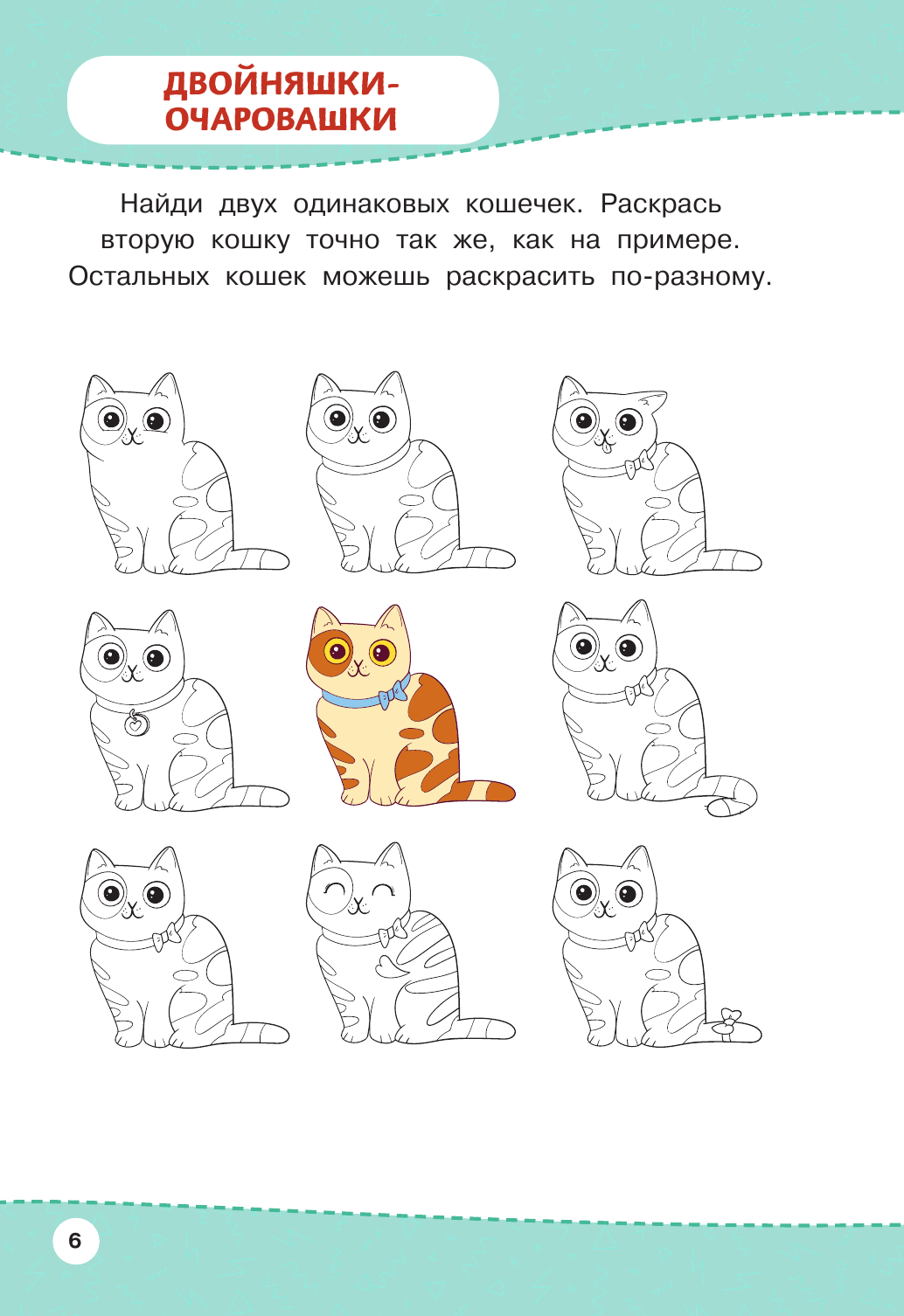 ДВОЙНЯШКИ-ОЧАРОВАШКИ

Найди двух одинаковых кошечек. Раскрась вторую кошку точно так же, как на примере. Остальных кошек можешь раскрасить по-разному.

6