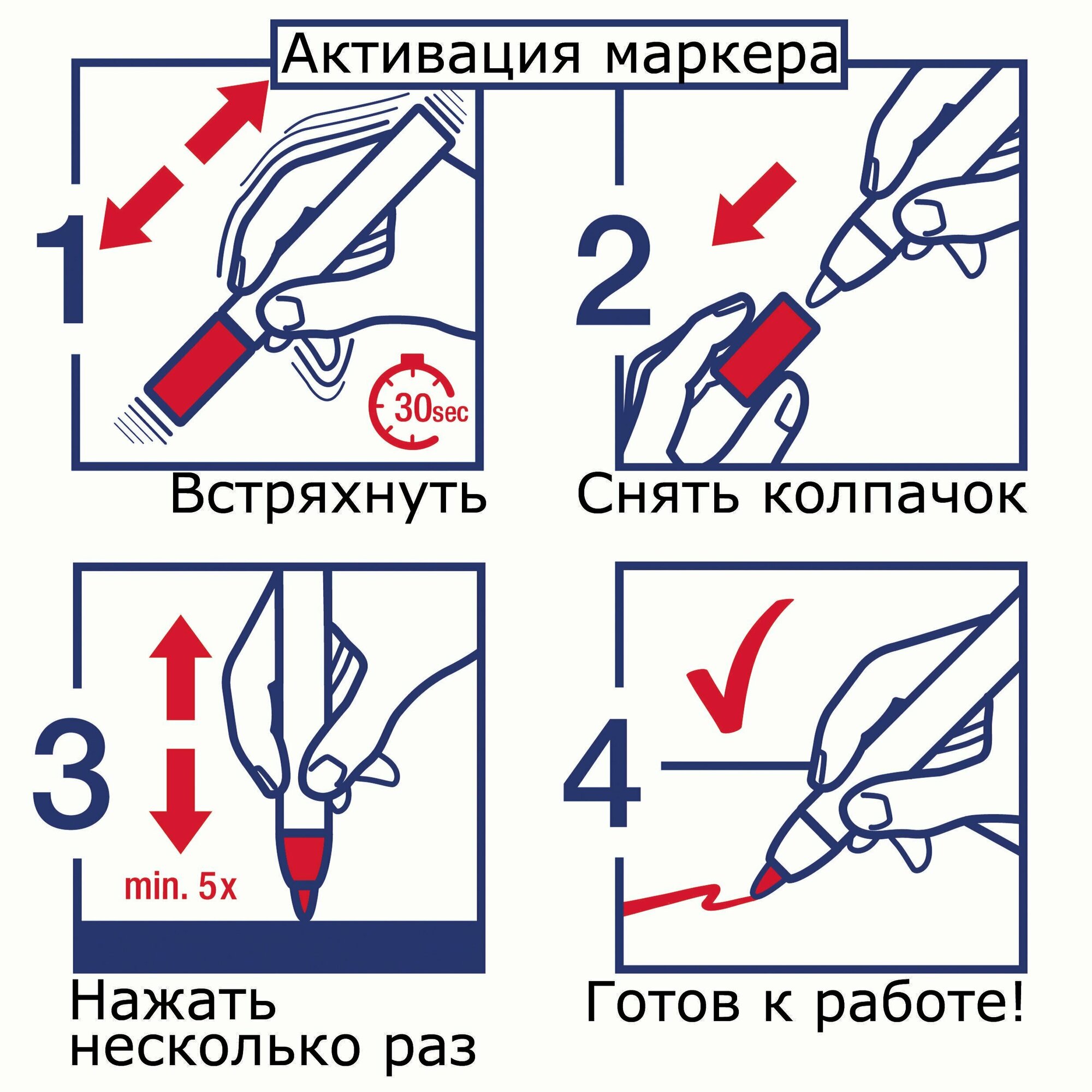 Активация маркера

1

30sec

Встряхнуть

2

Снять колпачок

3

min. 5x

Нажать несколько раз

4

Готов к работе!