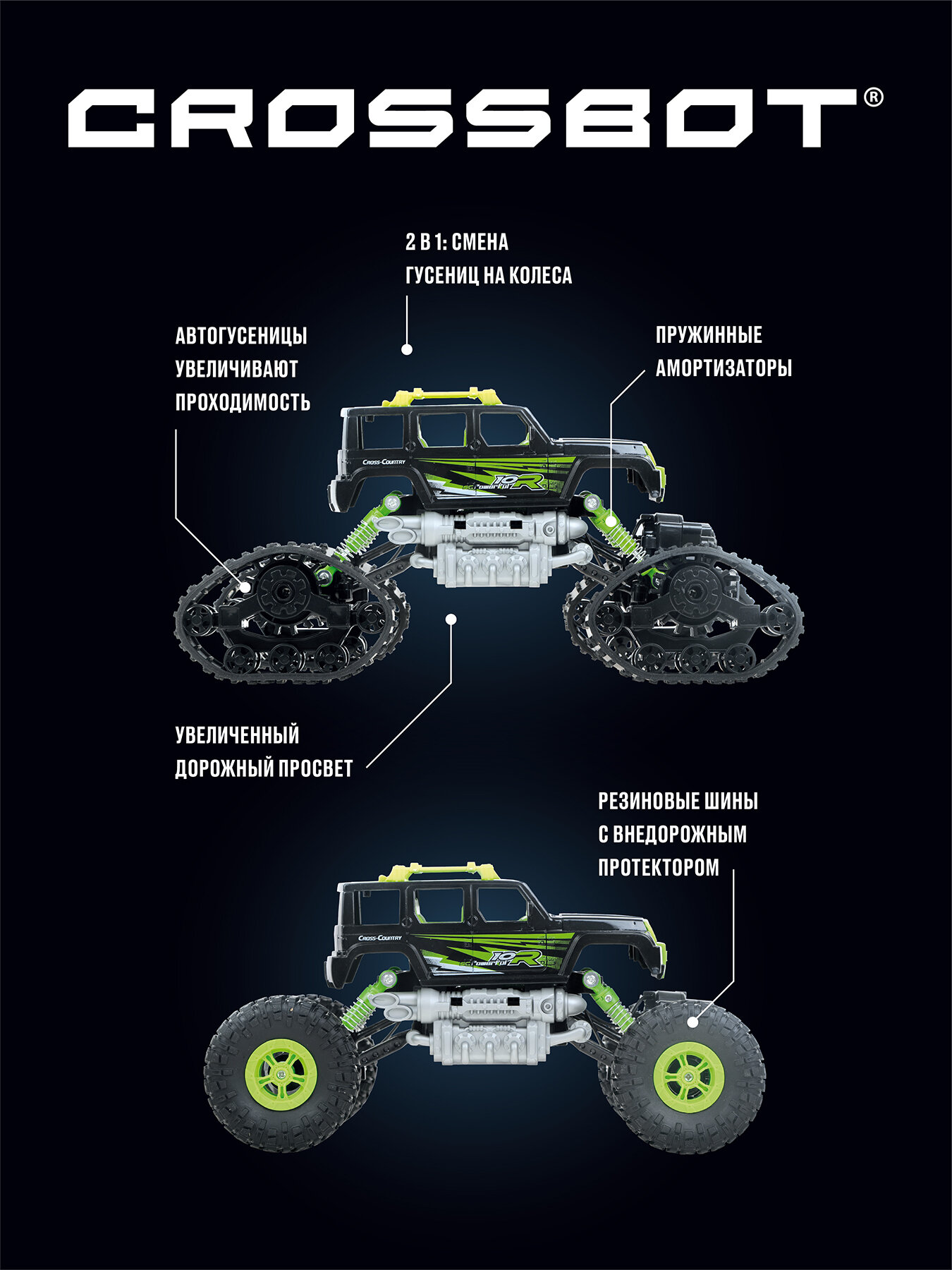 CROSSBOT®

2 В 1: СМЕНА ГУСЕНИЦ НА КОЛЕСА

АВТОГУСЕНИЦЫ УВЕЛИЧИВАЮТ ПРОХОДИМОСТЬ

ПРУЖИННЫЕ АМОРТИЗАТОРЫ

CROSS-COUNTRY

10R

УВЕЛИЧЕННЫЙ ДОРОЖНЫЙ ПРОСВЕТ

РЕЗИНОВЫЕ ШИНЫ С ВНЕДОРОЖНЫМ ПРОТЕКТОРОМ

CROSS-COUNTRY

10R