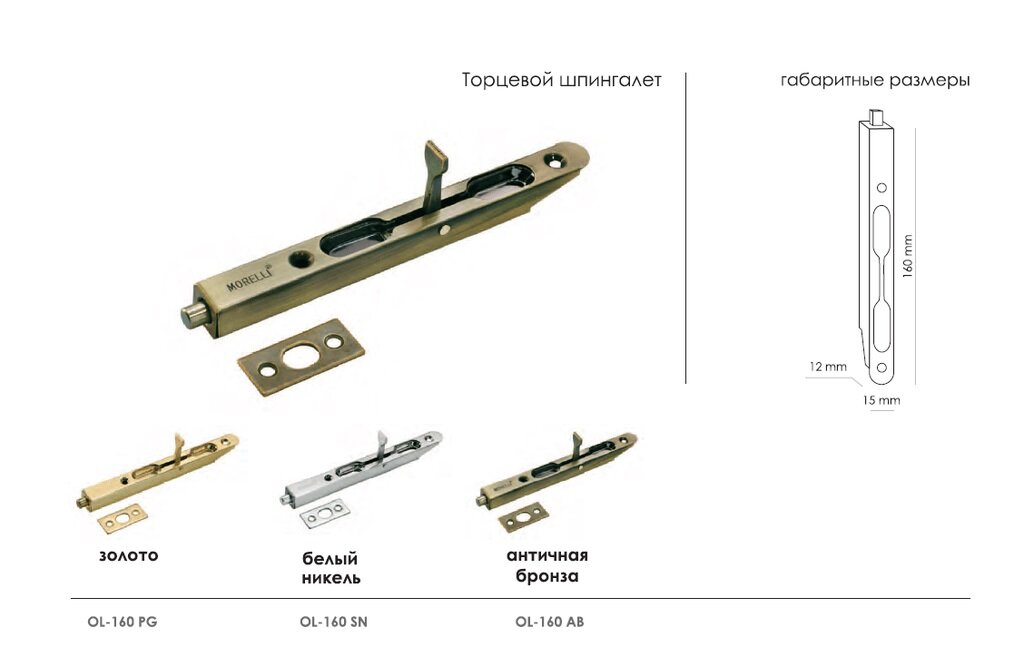 Торцевой шпингалет

габаритные размеры

MORELLI

160 mm

12 mm

15 mm

золото

белый никель

античная бронза

OL-160 PG

OL-160 SN

OL-160 AB