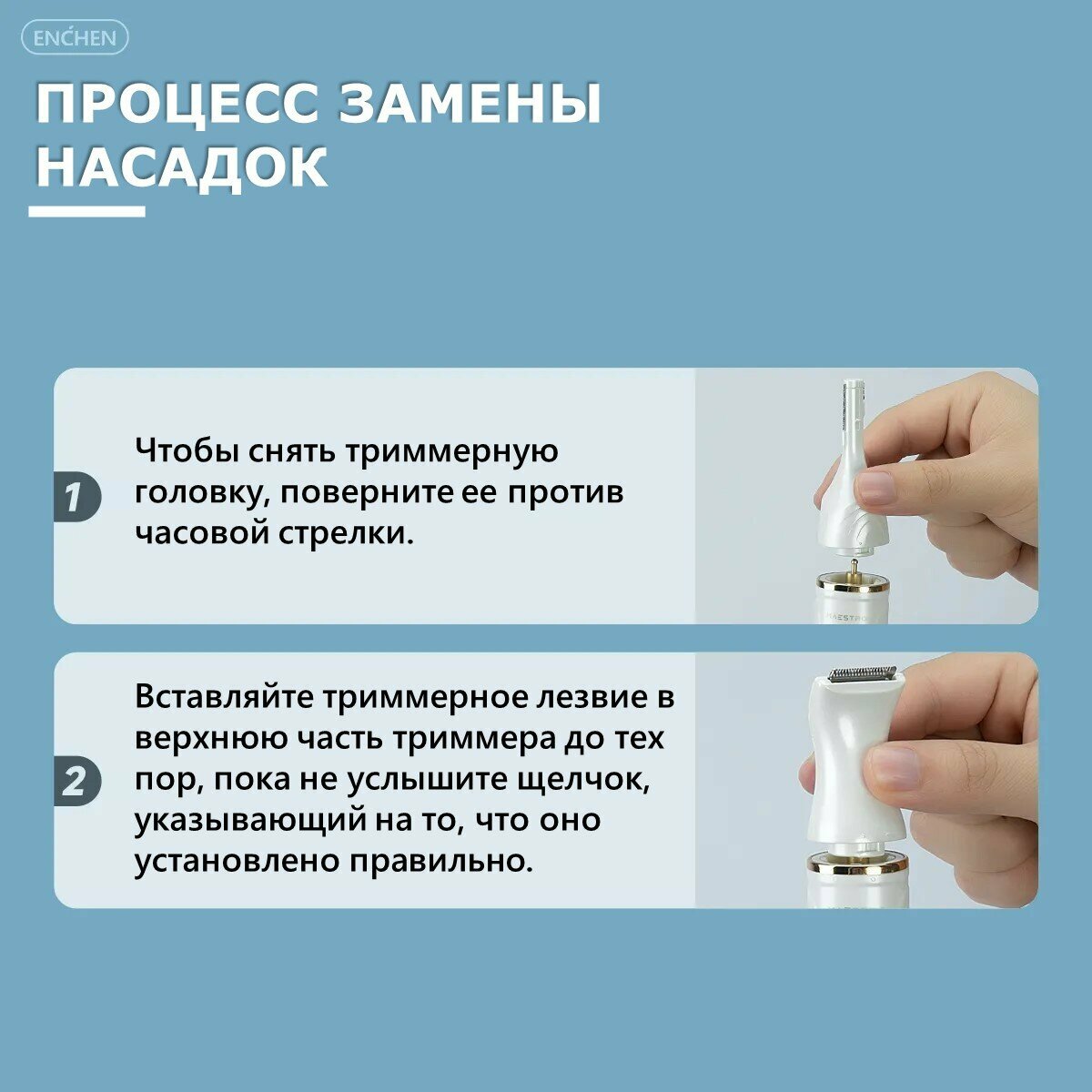 ENCHEN

ПРОЦЕСС ЗАМЕНЫ НАСАДОК

1

Чтобы снять триммерную головку, поверните ее против часовой стрелки.

MAESTRO

2

Вставляйте триммерное лезвие в верхнюю часть триммера до тех пор, пока не услышите щелчок, указывающий на то, что оно установлено правильно.