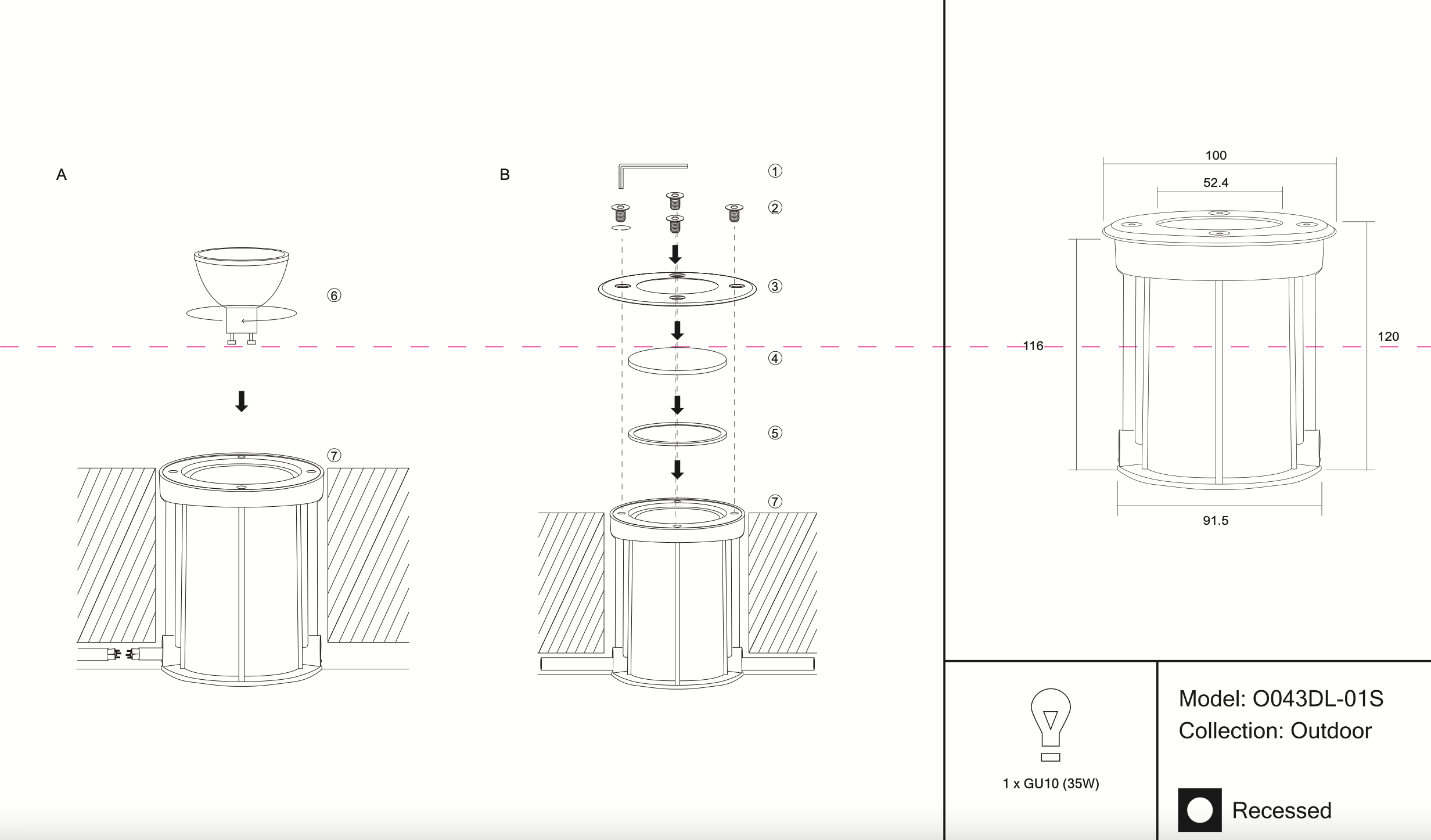 A

⑥

⑦

B

①

②

③

④

⑤

⑦

100

52.4

116

120

91.5

1 x GU10 (35W)

Model: O043DL-01S
Collection: Outdoor

Recessed