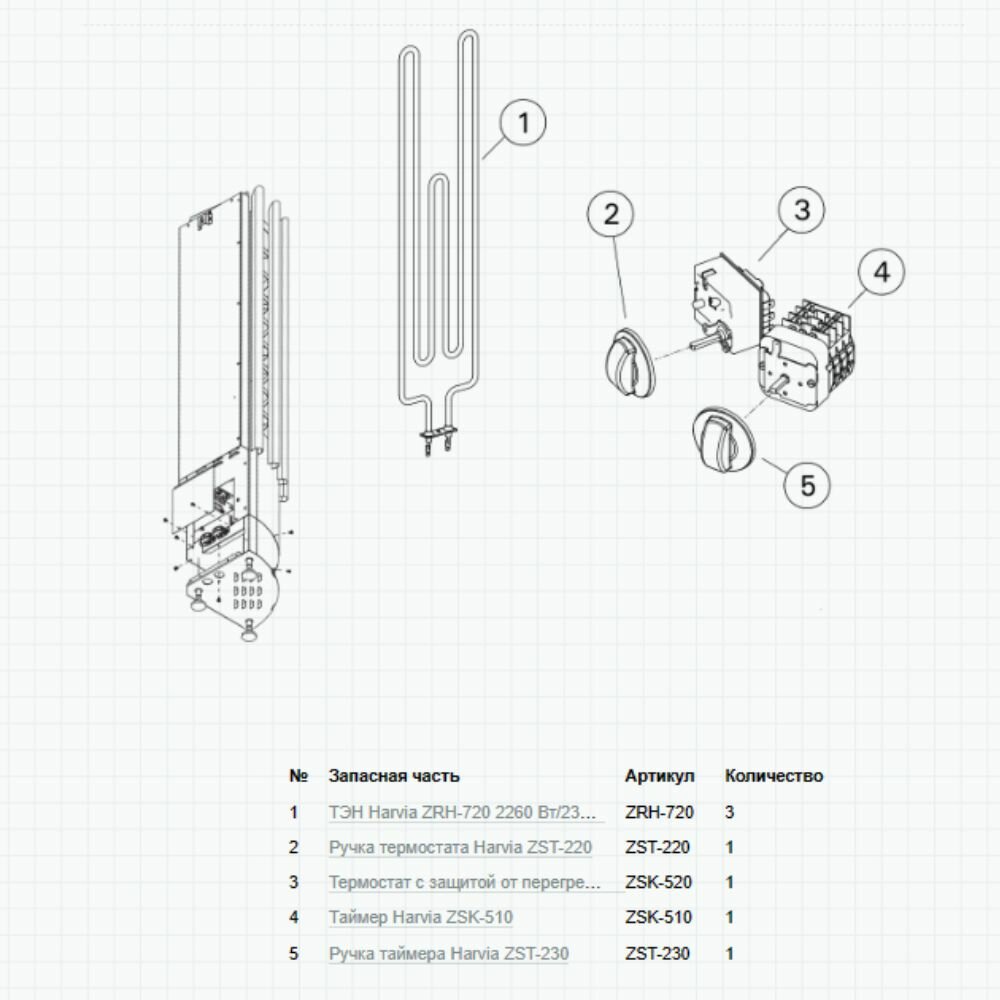 1

2

3

4

5

| № | Запасная часть | Артикул | Количество |
|---|---|---|---|
| 1 | ТЭН Harvia ZRH-720 2260 Вт/23... | ZRH-720 | 3 |
| 2 | Ручка термостата Harvia ZST-220 | ZST-220 | 1 |
| 3 | Термостат с защитой от перегре... | ZSK-520 | 1 |
| 4 | Таймер Harvia ZSK-510 | ZSK-510 | 1 |
| 5 | Ручка таймера Harvia ZST-230 | ZST-230 | 1 |