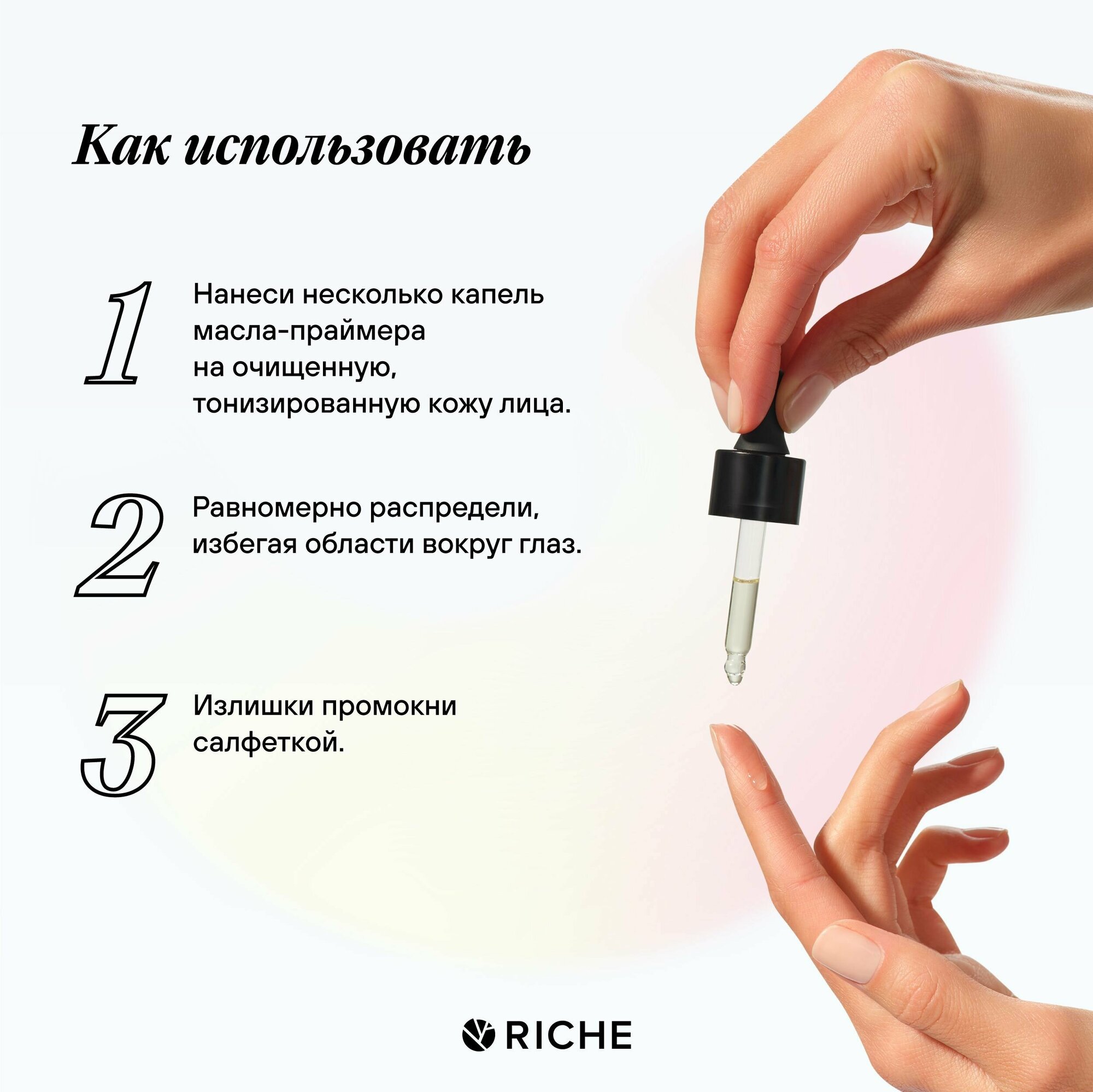 Как использовать

1 Нанеси несколько капель масла-праймера на очищенную, тонизированную кожу лица.

2 Равномерно распредели, избегая области вокруг глаз.

3 Излишки промокни салфеткой.

RICHE