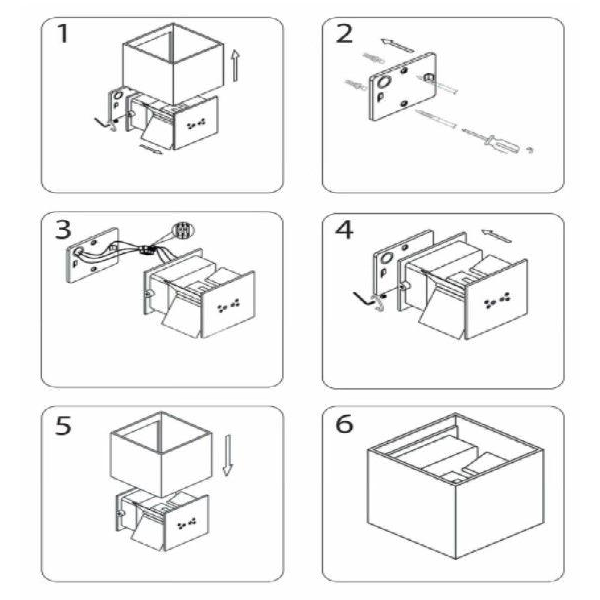 1

2

3

4

5

6