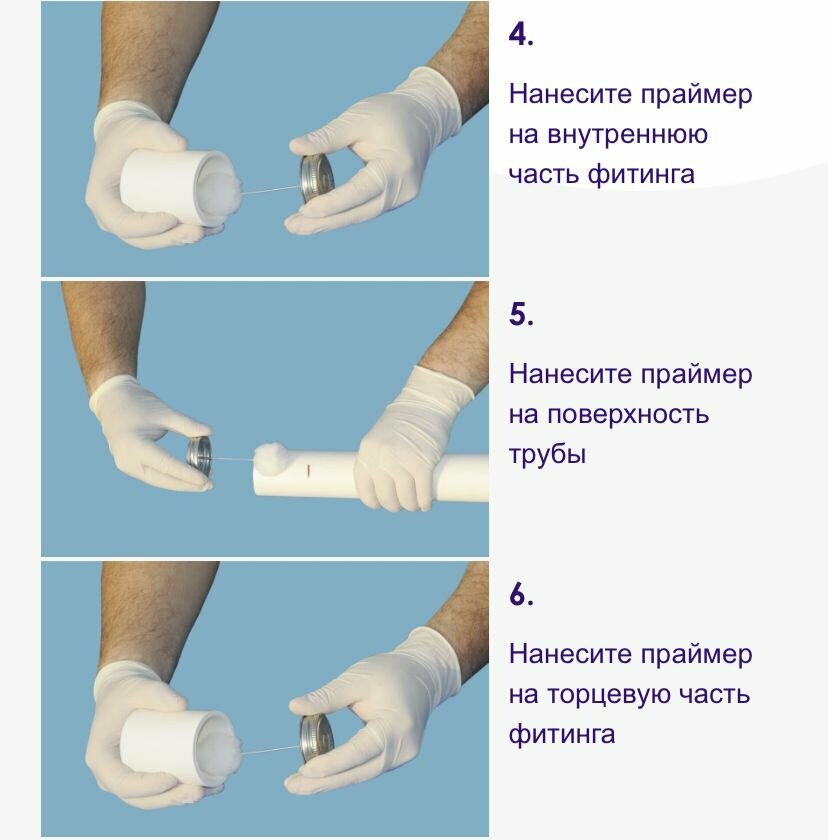 4.

Нанесите праймер на внутреннюю часть фитинга

5.

Нанесите праймер на поверхность трубы

6.

Нанесите праймер на торцевую часть фитинга