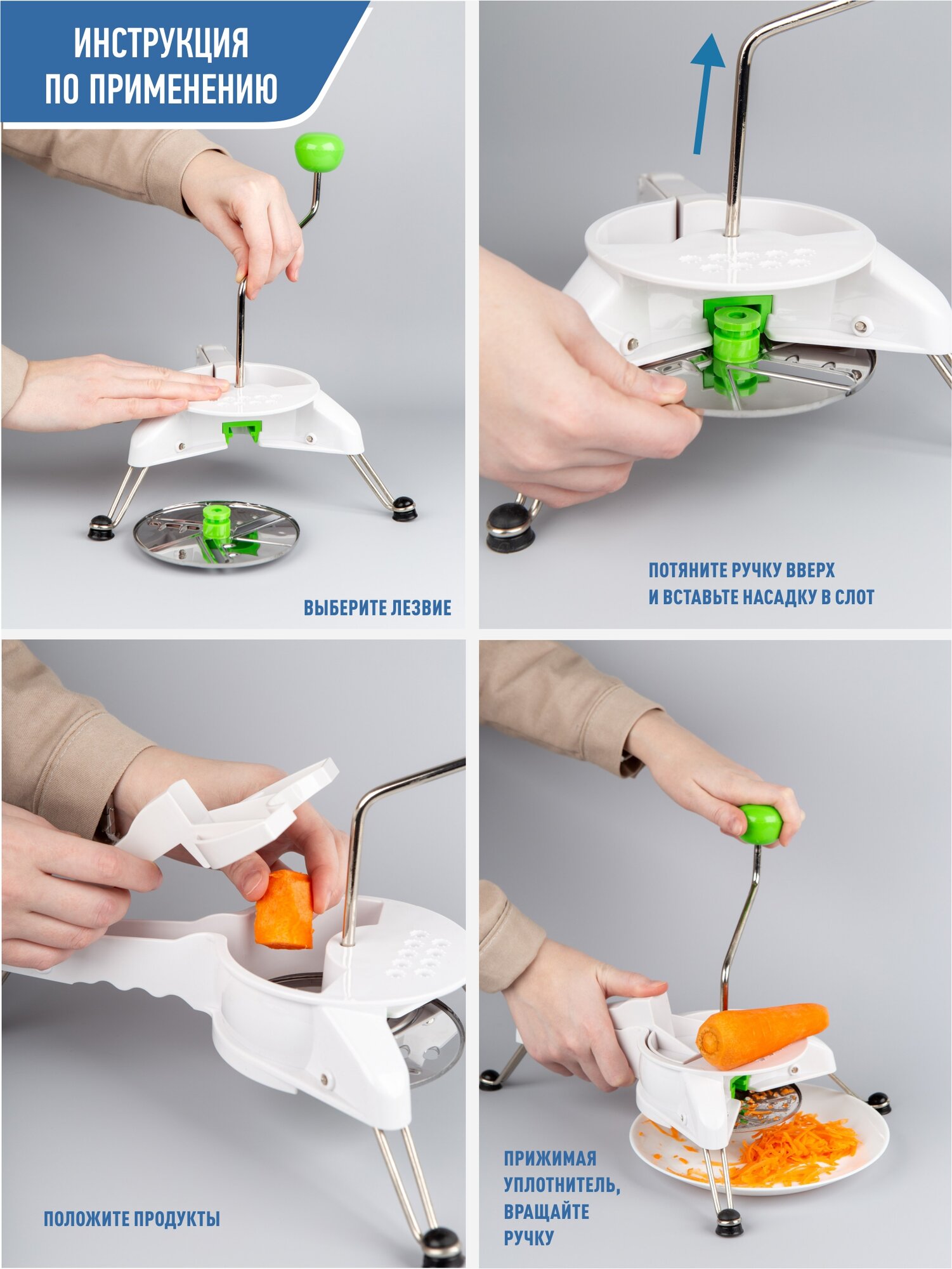 ИНСТРУКЦИЯ ПО ПРИМЕНЕНИЮ

ВЫБЕРИТЕ ЛЕЗВИЕ

ПОТЯНИТЕ РУЧКУ ВВЕРХ И ВСТАВЬТЕ НАСАДКУ В СЛОТ

ПОЛОЖИТЕ ПРОДУКТЫ

ПРИЖИМАЯ УПЛОТНИТЕЛЬ, ВРАЩАЙТЕ РУЧКУ