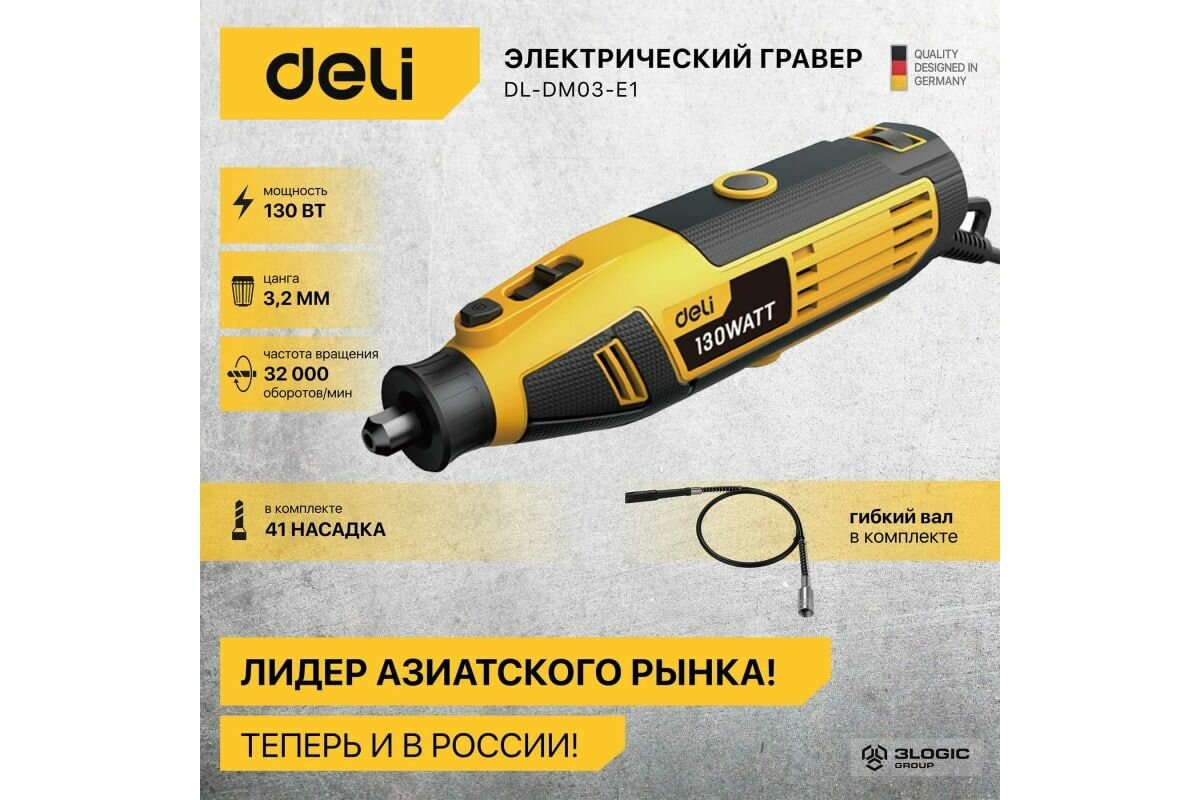 deli

ЭЛЕКТРИЧЕСКИЙ ГРАВЕР
DL-DM03-E1

QUALITY DESIGNED IN GERMANY

мощность
130 ВТ

цанга
3,2 ММ

частота вращения
32 000
оборотов/мин

deli
130WATT

в комплекте
41 НАСАДКА

гибкий вал
в комплекте

ЛИДЕР АЗИАТСКОГО РЫНКА!

ТЕПЕРЬ И В РОССИИ!

3LOGIC GROUP