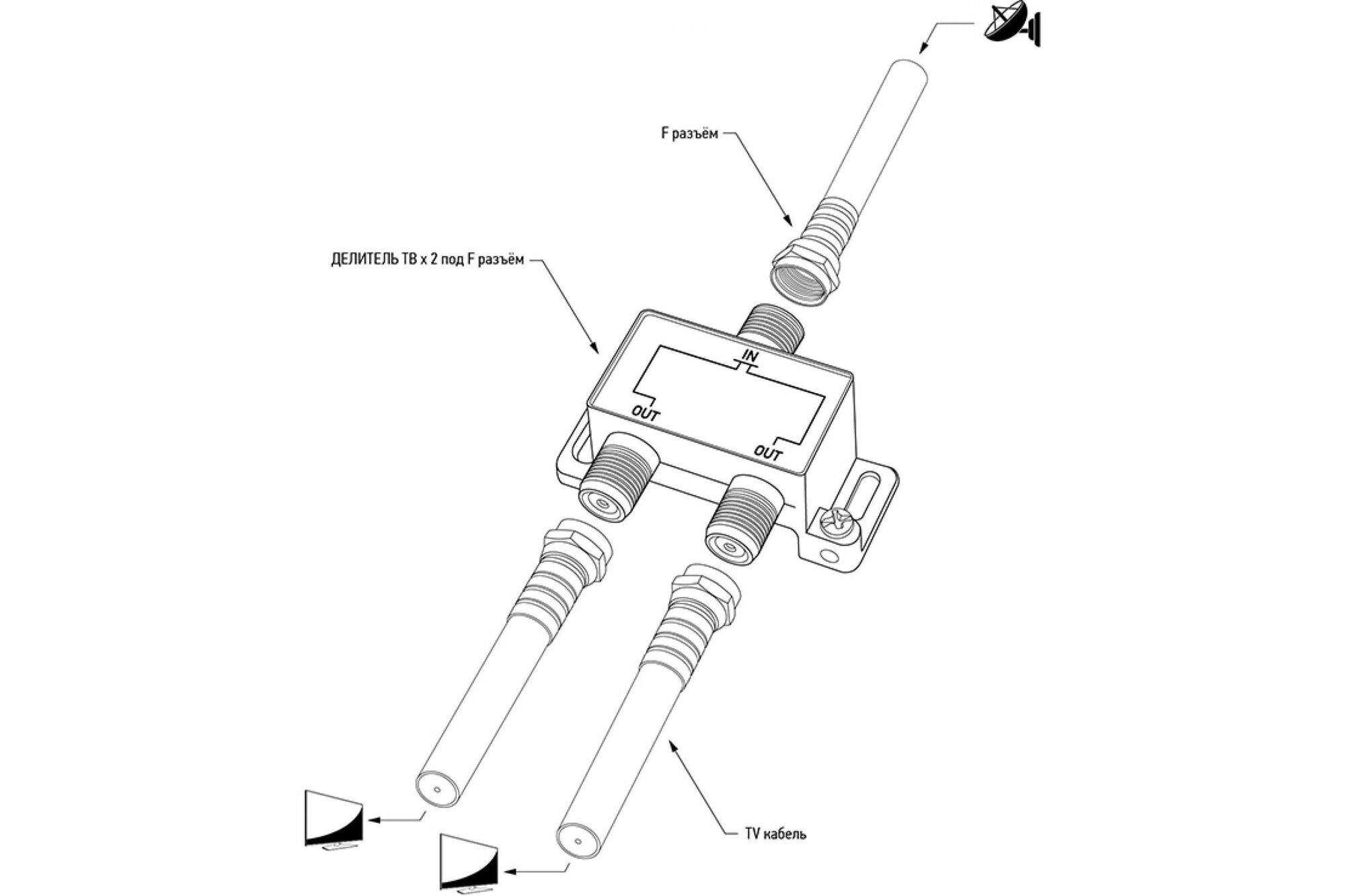 F разъём

ДЕЛИТЕЛЬ ТВ х 2 под F разъём

IN

OUT

OUT

TV кабель