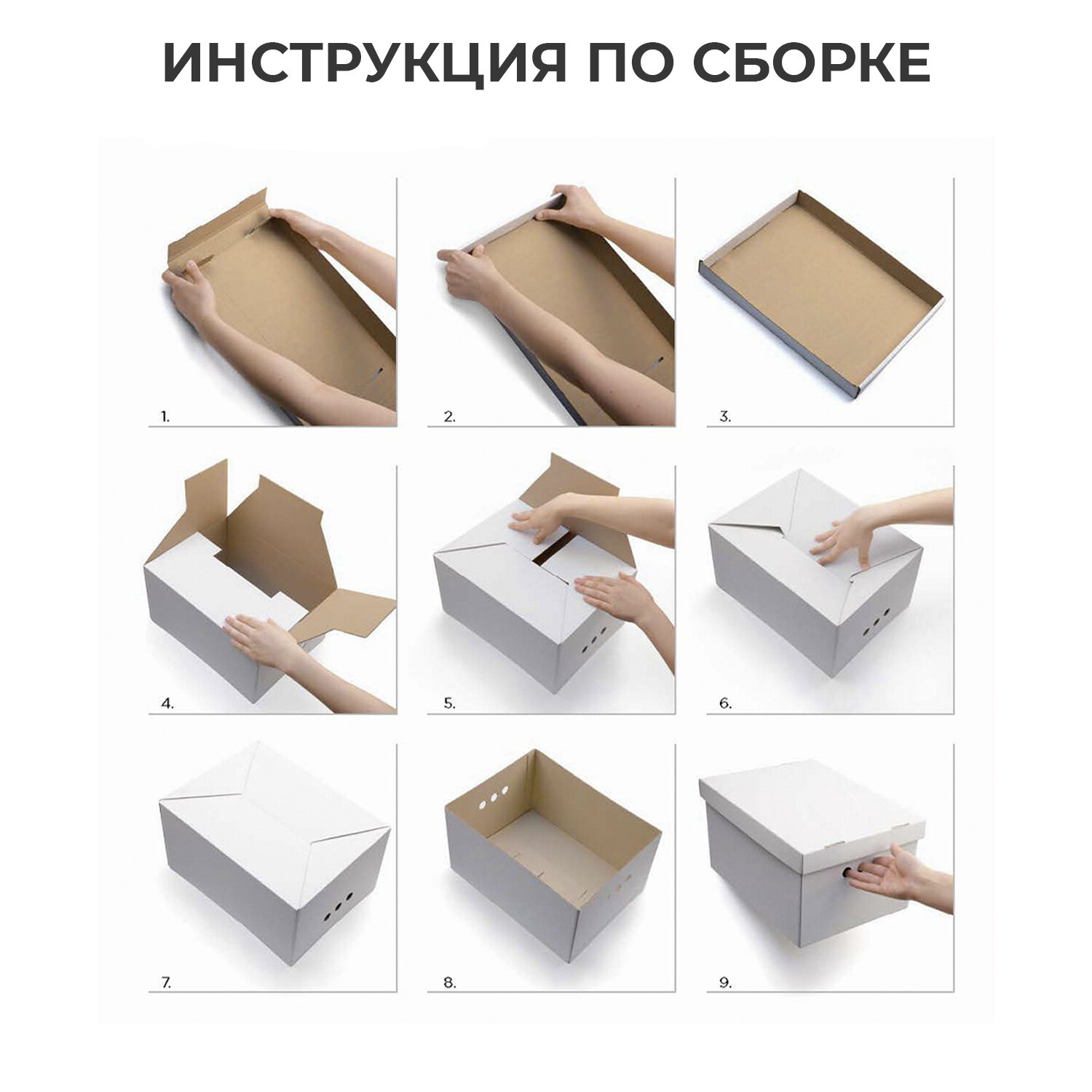 ИНСТРУКЦИЯ ПО СБОРКЕ

1.

2.

3.

4.

5.

6.

7.

8.

9.