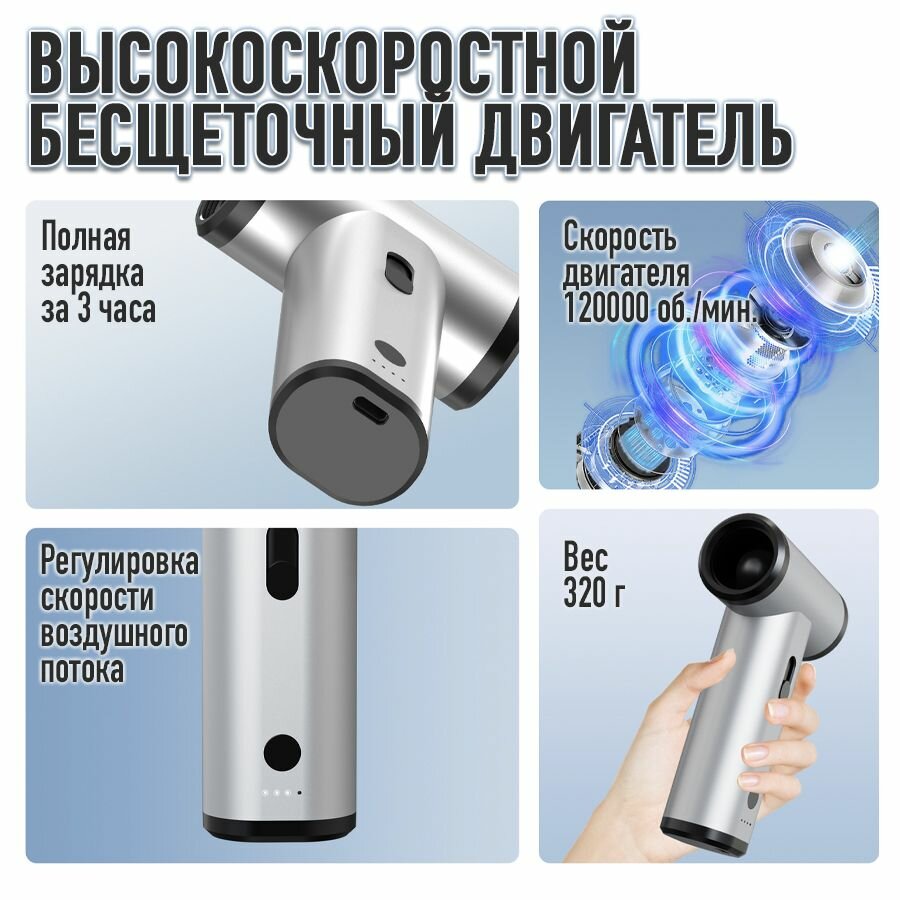 ВЫСОКОСКОРОСТНОЙ БЕСЩЕТОЧНЫЙ ДВИГАТЕЛЬ

Полная зарядка за 3 часа

Скорость двигателя 120000 об./мин.

Регулировка скорости воздушного потока

Вес 320 г