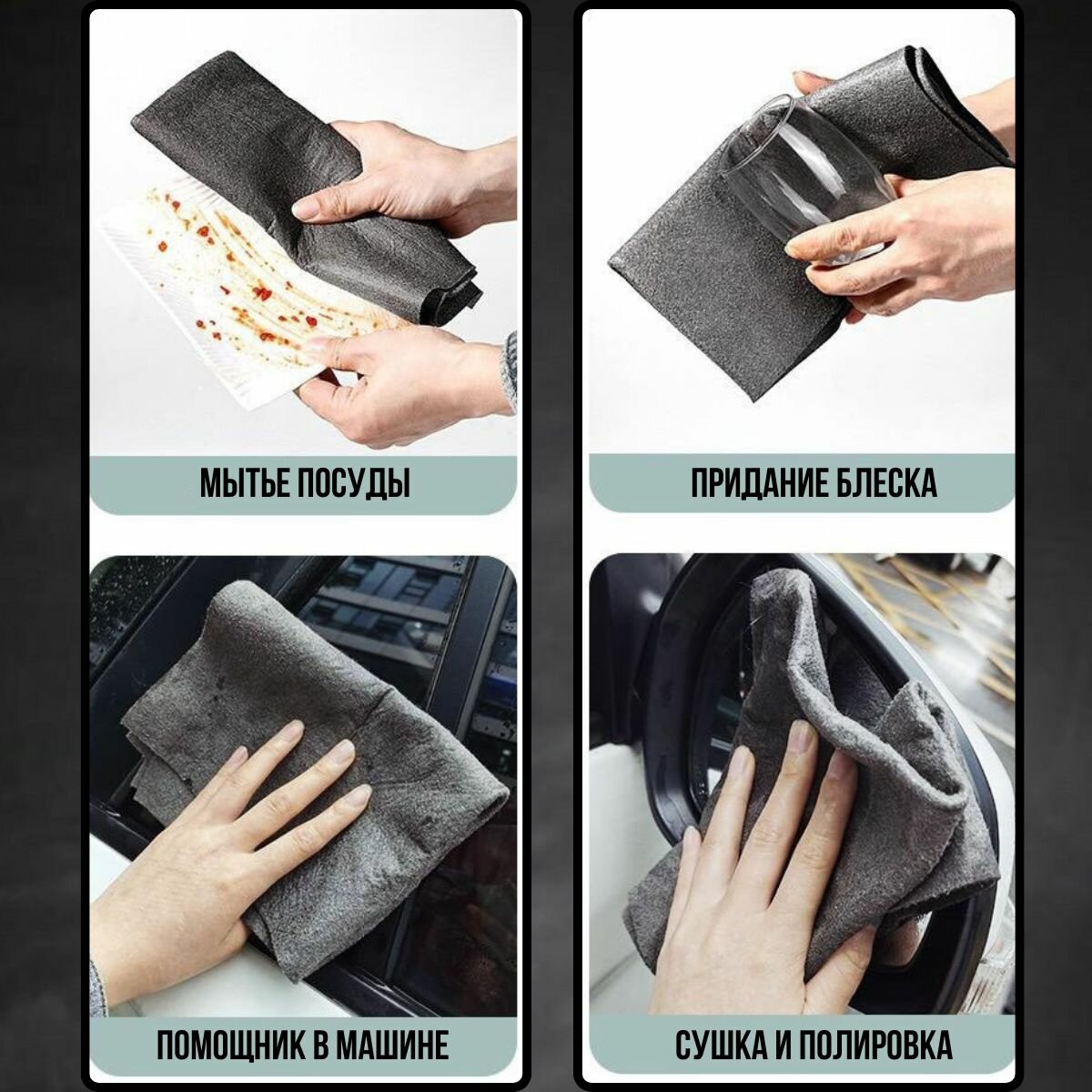 МЫТЬЕ ПОСУДЫ

ПРИДАНИЕ БЛЕСКА

ПОМОЩНИК В МАШИНЕ

СУШКА И ПОЛИРОВКА