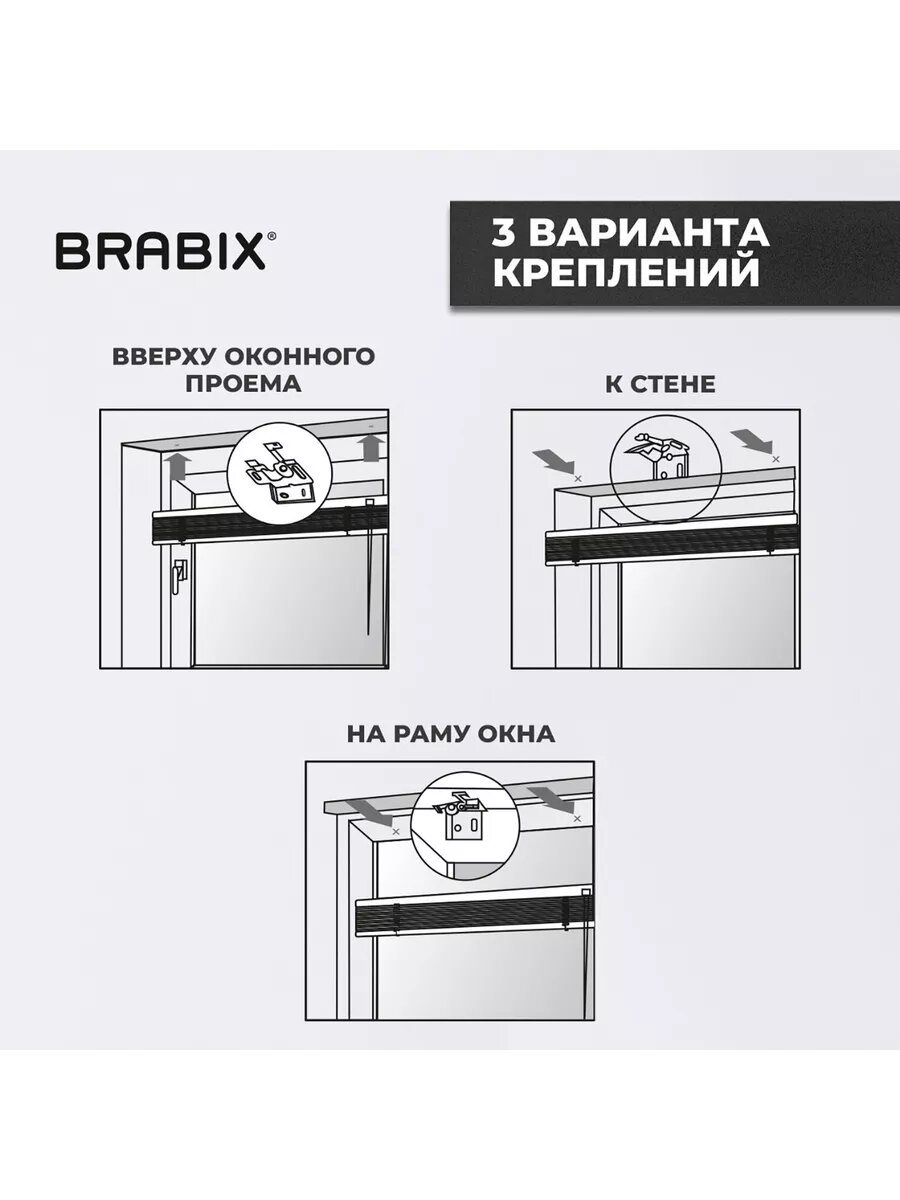 BRABIX®

3 ВАРИАНТА КРЕПЛЕНИЙ

ВВЕРХУ ОКОННОГО ПРОЕМА

К СТЕНЕ

НА РАМУ ОКНА