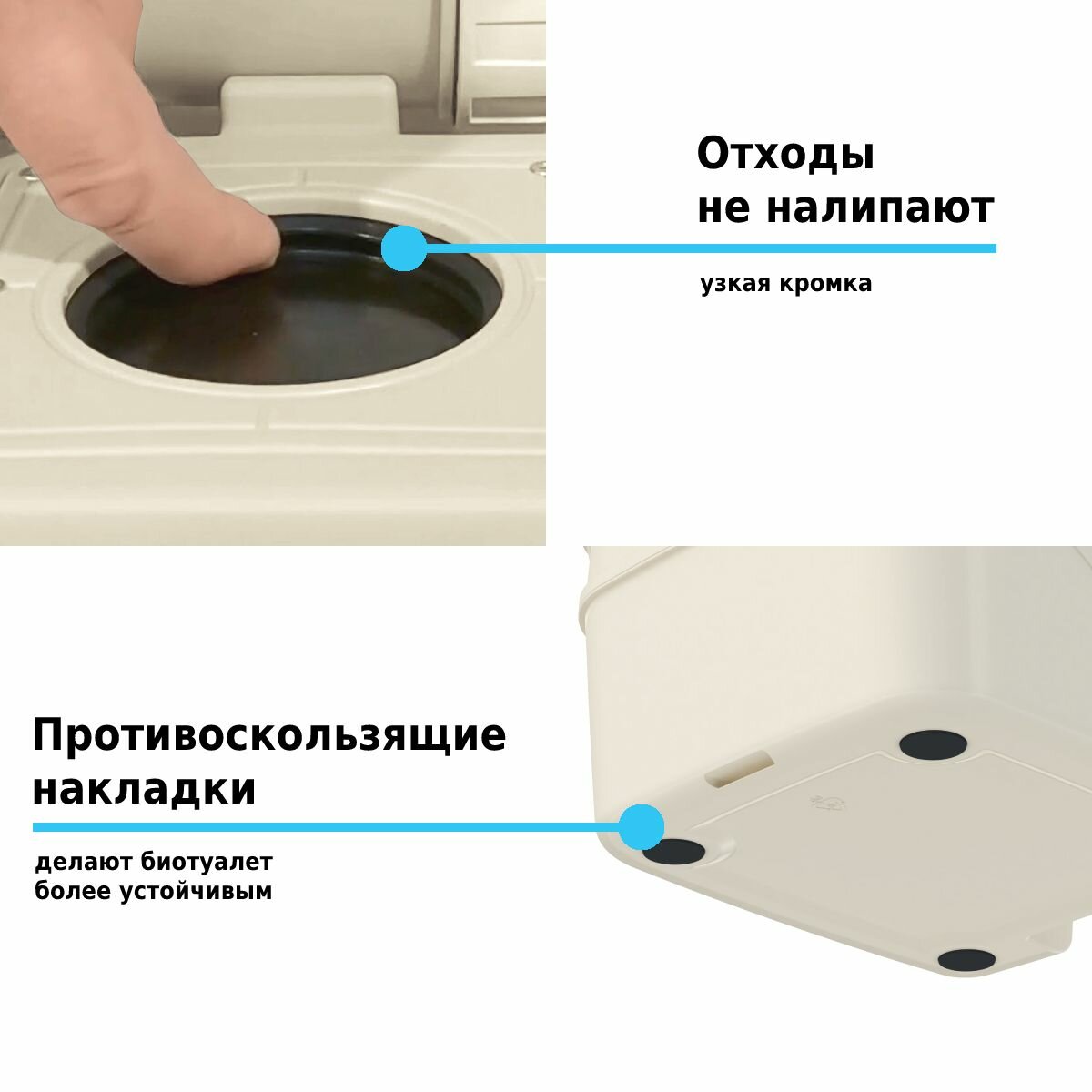 Отходы
не налипают

узкая кромка

Противоскользящие
накладки

делают биотуалет
более устойчивым