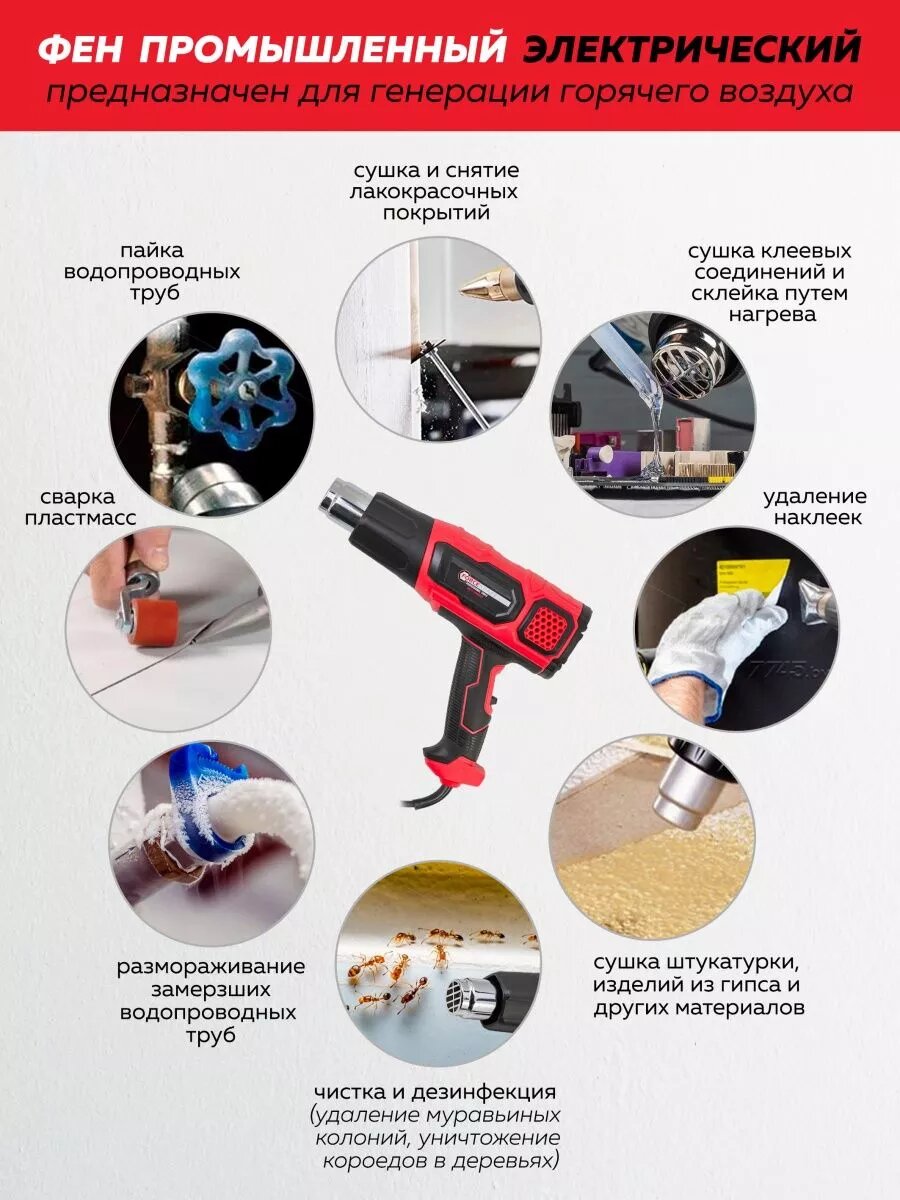 ФЕН ПРОМЫШЛЕННЫЙ ЭЛЕКТРИЧЕСКИЙ
предназначен для генерации горячего воздуха

сушка и снятие лакокрасочных покрытий

пайка водопроводных труб

сушка клеевых соединений и склейка путем нагрева

сварка пластмасс

удаление наклеек

7745.by

размораживание замерзших водопроводных труб

сушка штукатурки, изделий из гипса и других материалов

чистка и дезинфекция (удаление муравьиных колоний, уничтожение короедов в деревьях)