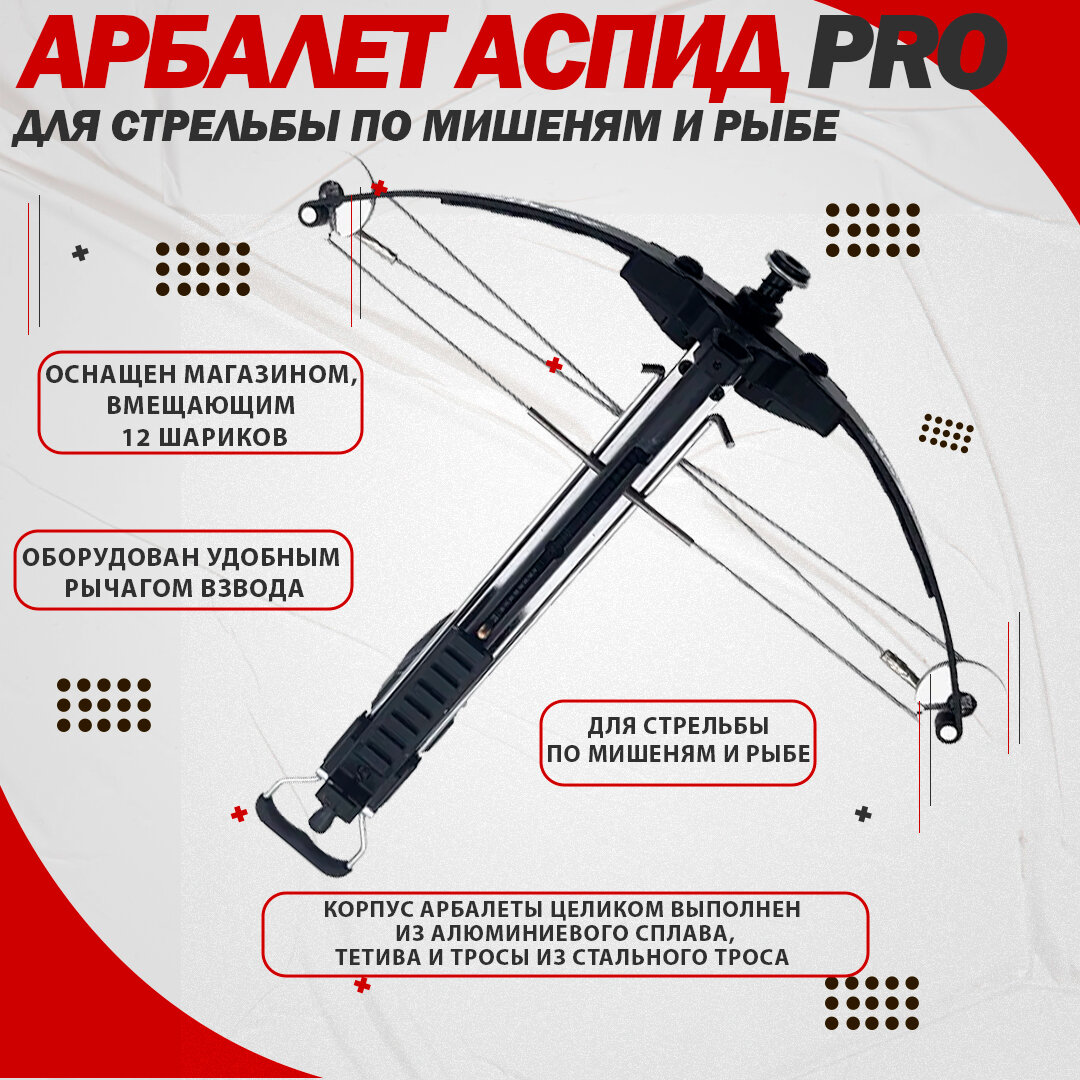 АРБАЛЕТ АСПИД PRO
ДЛЯ СТРЕЛЬБЫ ПО МИШЕНЯМ И РЫБЕ

ОСНАЩЕН МАГАЗИНОМ, ВМЕЩАЮЩИМ 12 ШАРИКОВ

ОБОРУДОВАН УДОБНЫМ РЫЧАГОМ ВЗВОДА

ДЛЯ СТРЕЛЬБЫ ПО МИШЕНЯМ И РЫБЕ

КОРПУС АРБАЛЕТЫ ЦЕЛИКОМ ВЫПОЛНЕН ИЗ АЛЮМИНИЕВОГО СПЛАВА, ТЕТИВА И ТРОСЫ ИЗ СТАЛЬНОГО ТРОСА