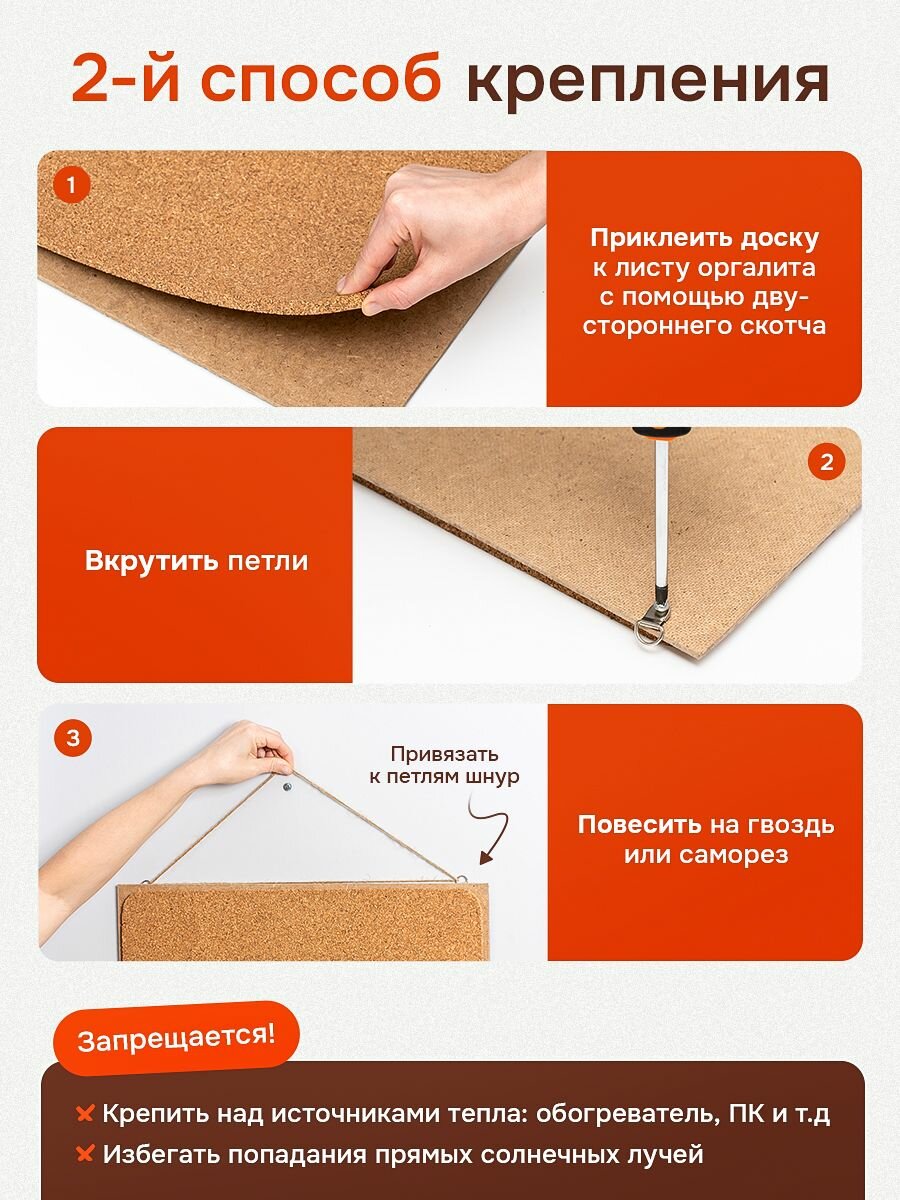 2-й способ крепления

1

Приклеить доску к листу оргалита с помощью двустороннего скотча

Вкрутить петли

2

3

Привязать к петлям шнур

Повесить на гвоздь или саморез

Запрещается!

Крепить над источниками тепла: обогреватель, ПК и т.д

Избегать попадания прямых солнечных лучей