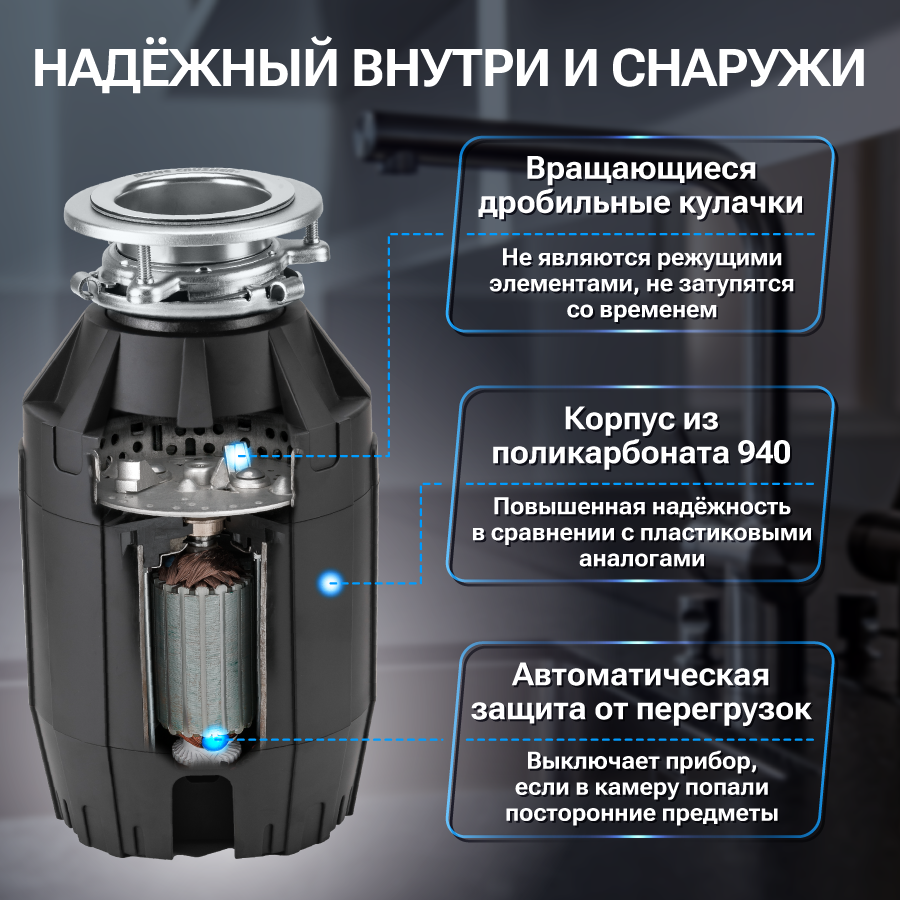 НАДЁЖНЫЙ ВНУТРИ И СНАРУЖИ

Вращающиеся дробильные кулачки

Не являются режущими элементами, не затупятся со временем

Корпус из поликарбоната 940

Повышенная надёжность в сравнении с пластиковыми аналогами

Автоматическая защита от перегрузок

Выключает прибор, если в камеру попали посторонние предметы