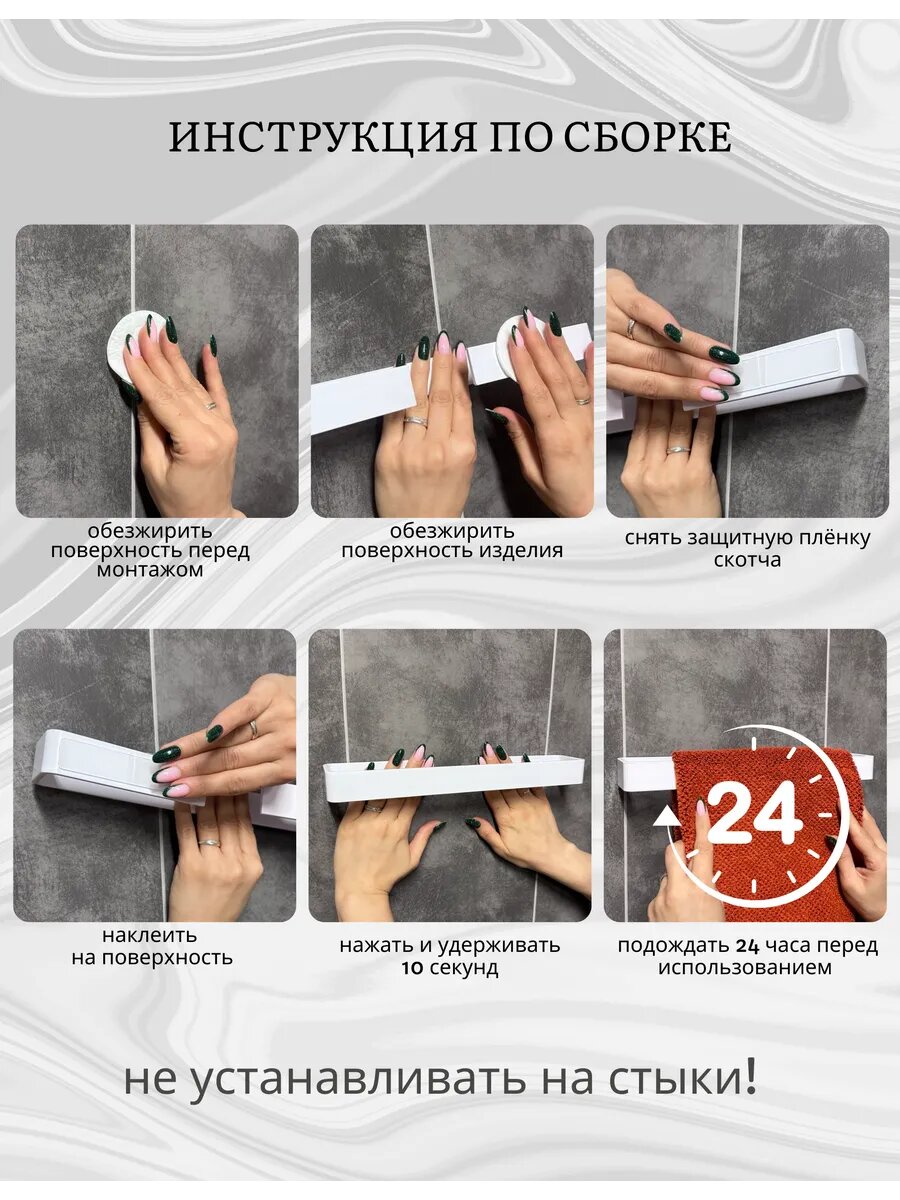 ИНСТРУКЦИЯ ПО СБОРКЕ

обезжирить поверхность перед монтажом

обезжирить поверхность изделия

снять защитную плёнку скотча

наклеить на поверхность

нажать и удерживать 10 секунд

24

подождать 24 часа перед использованием

не устанавливать на стыки!